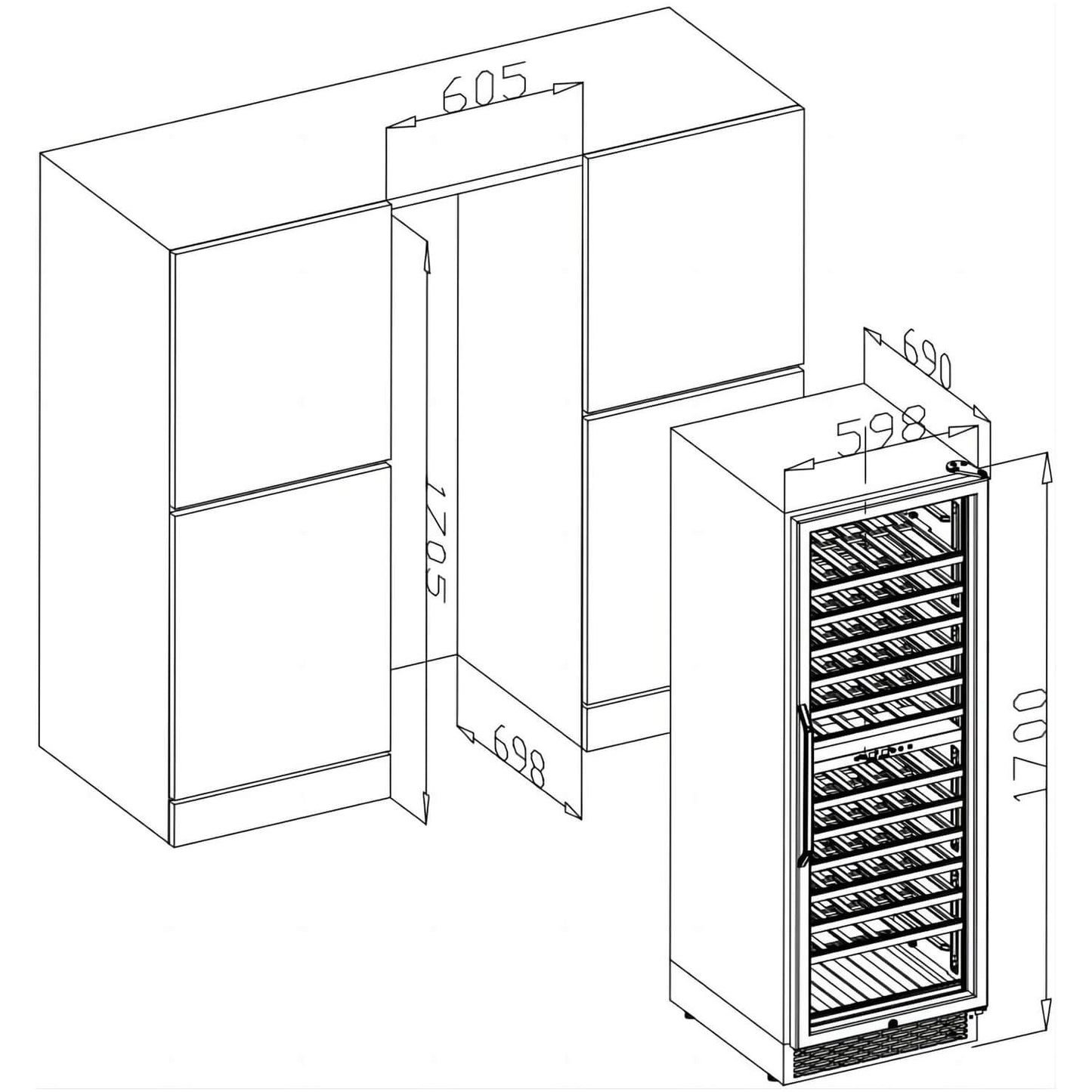 605

1705

698

690

598

1700