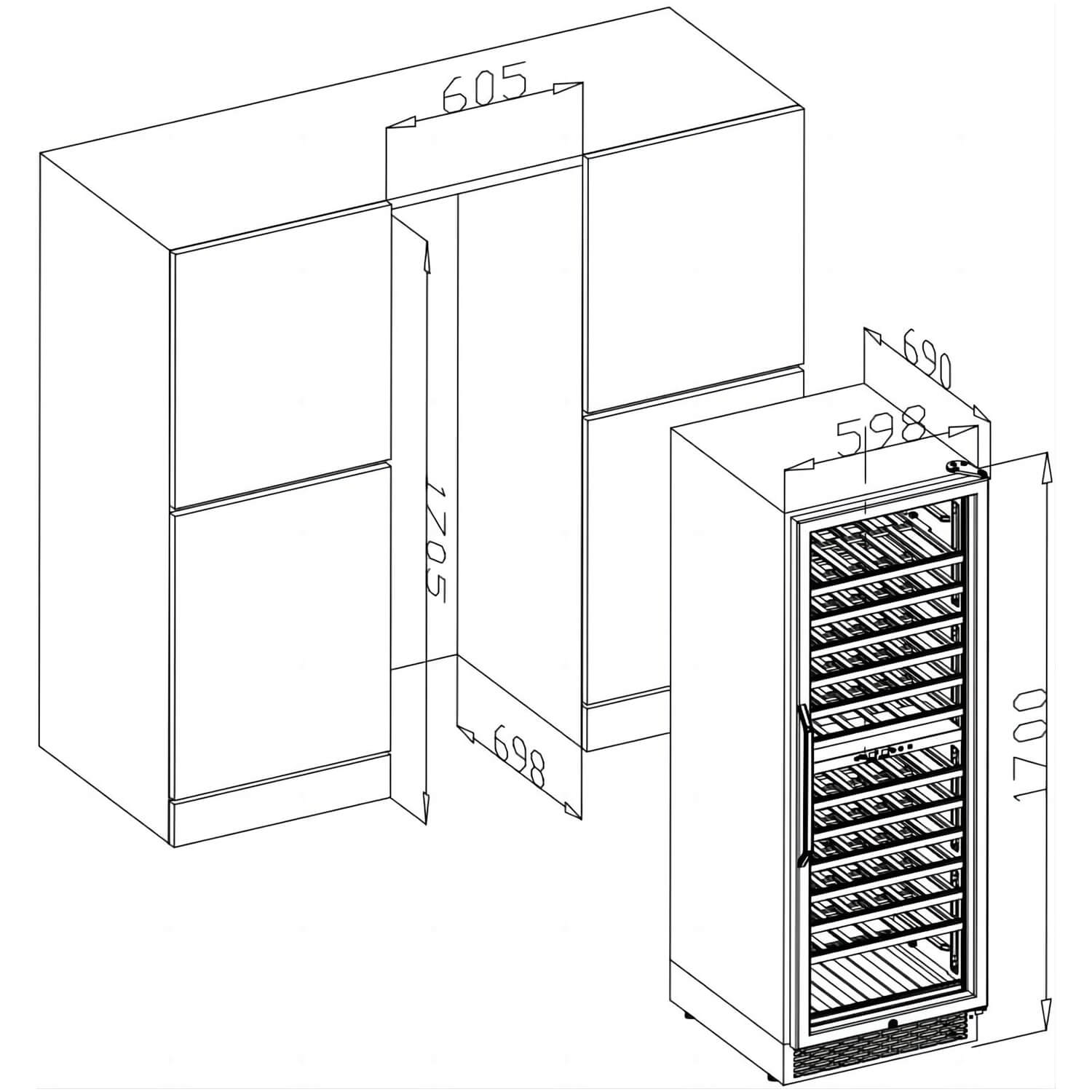 605

1705

698

690

598

1700