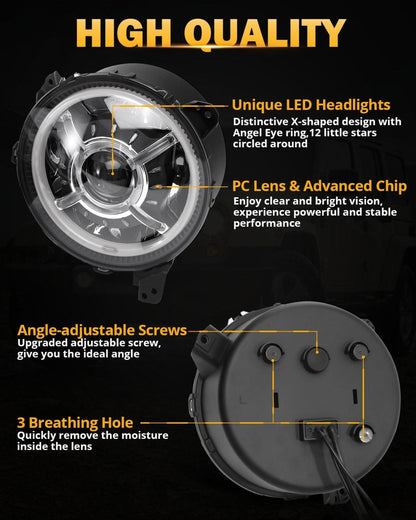 HIGH QUALITY

Unique LED Headlights
Distinctive X-shaped design with Angel Eye ring,12 little stars circled around

PC Lens & Advanced Chip
Enjoy clear and bright vision, experience powerful and stable performance

Angle-adjustable Screws
Upgraded adjustable screw, give you the ideal angle

3 Breathing Hole
Quickly remove the moisture inside the lens