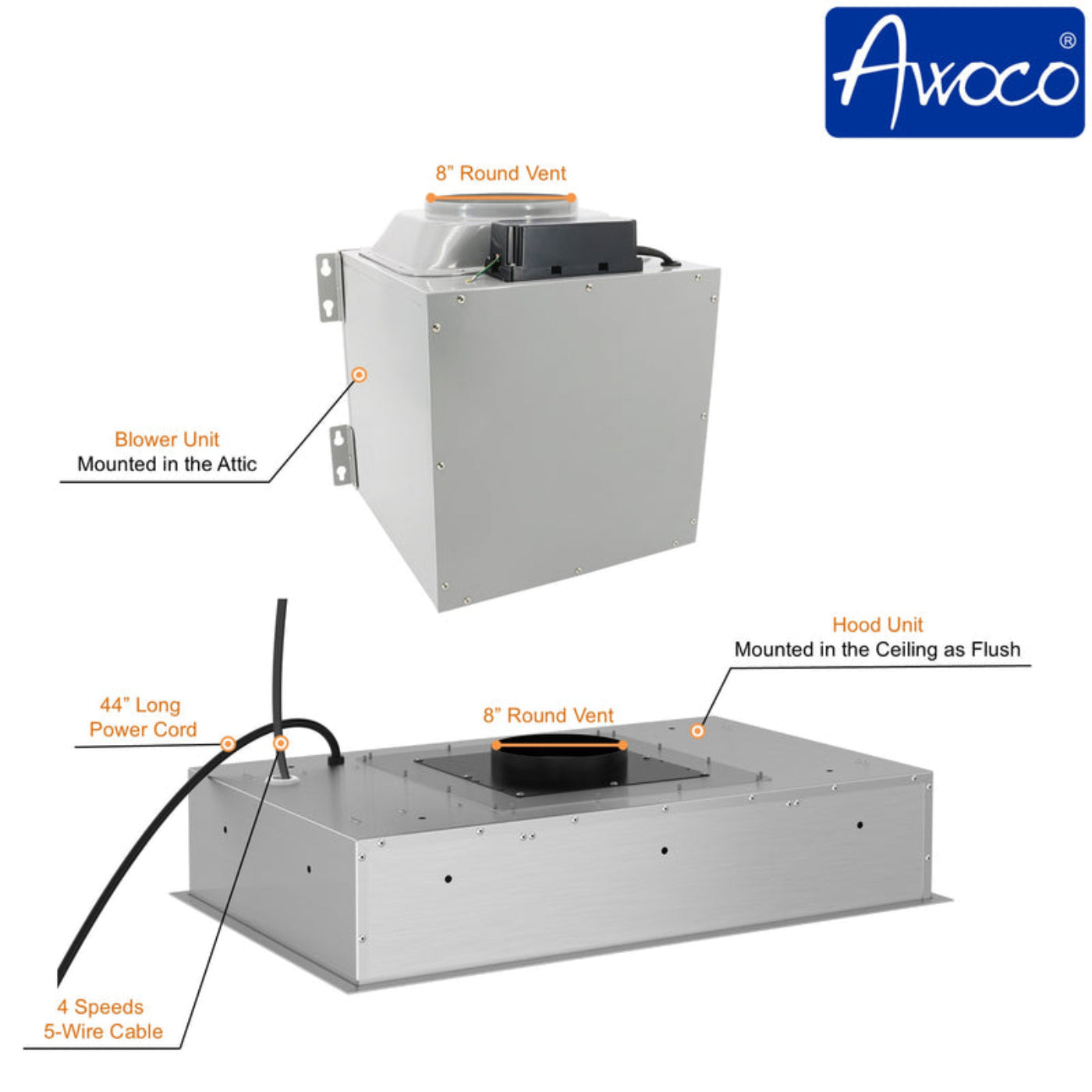 Awoco®

8” Round Vent

Blower Unit
Mounted in the Attic

Hood Unit
Mounted in the Ceiling as Flush

44” Long
Power Cord

8” Round Vent

4 Speeds
5-Wire Cable