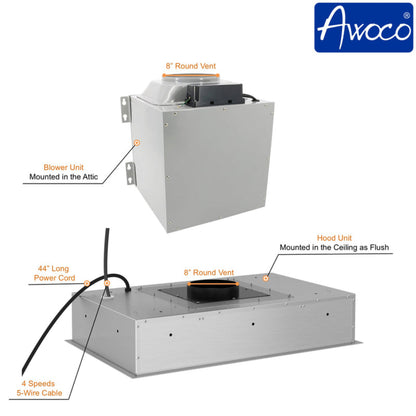 Awoco®

8" Round Vent

Blower Unit
Mounted in the Attic

Hood Unit
Mounted in the Ceiling as Flush

44" Long
Power Cord

8" Round Vent

4 Speeds
5-Wire Cable