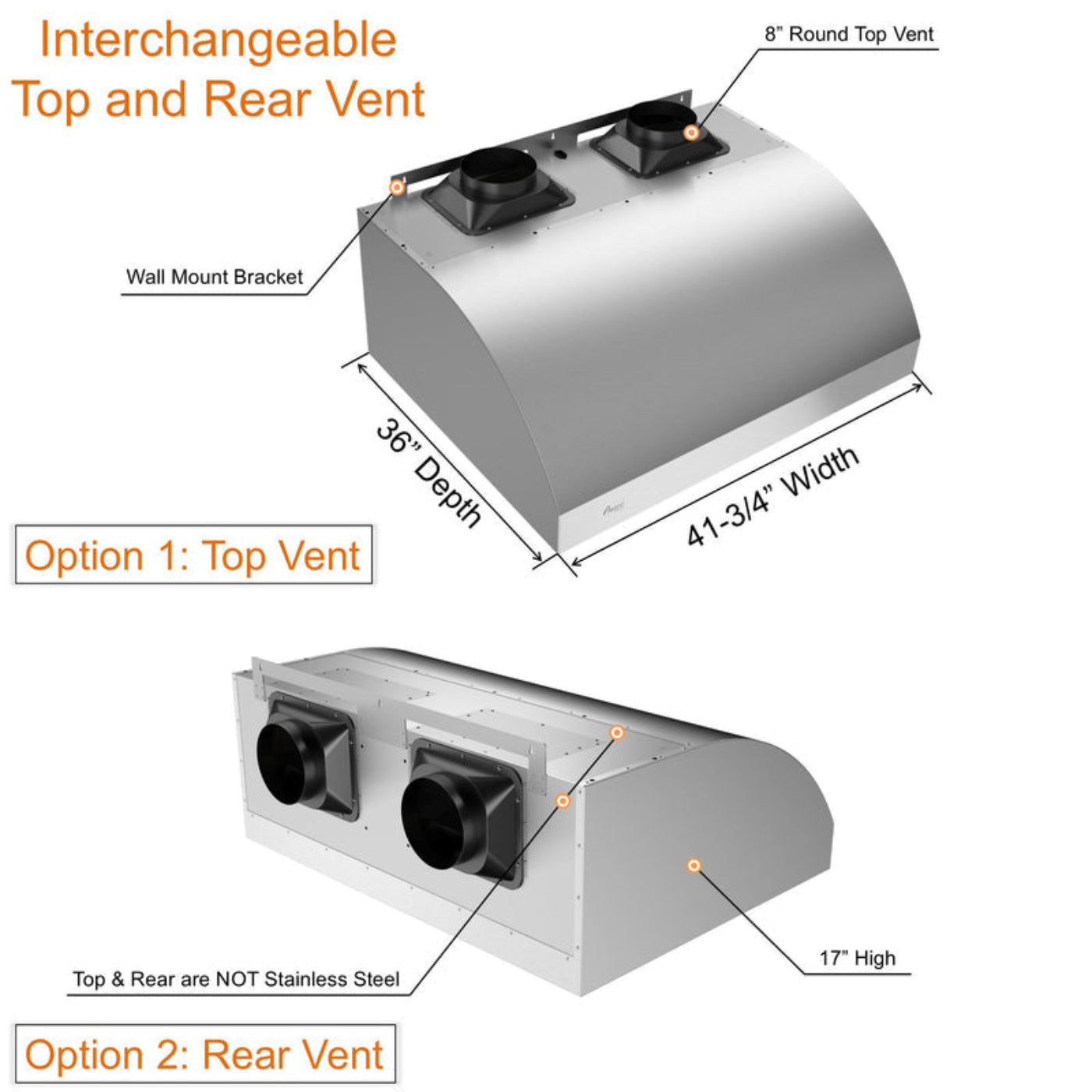 Interchangeable Top and Rear Vent

8” Round Top Vent

Wall Mount Bracket

36” Depth

41-3/4” Width

Option 1: Top Vent

Top & Rear are NOT Stainless Steel

17” High

Option 2: Rear Vent