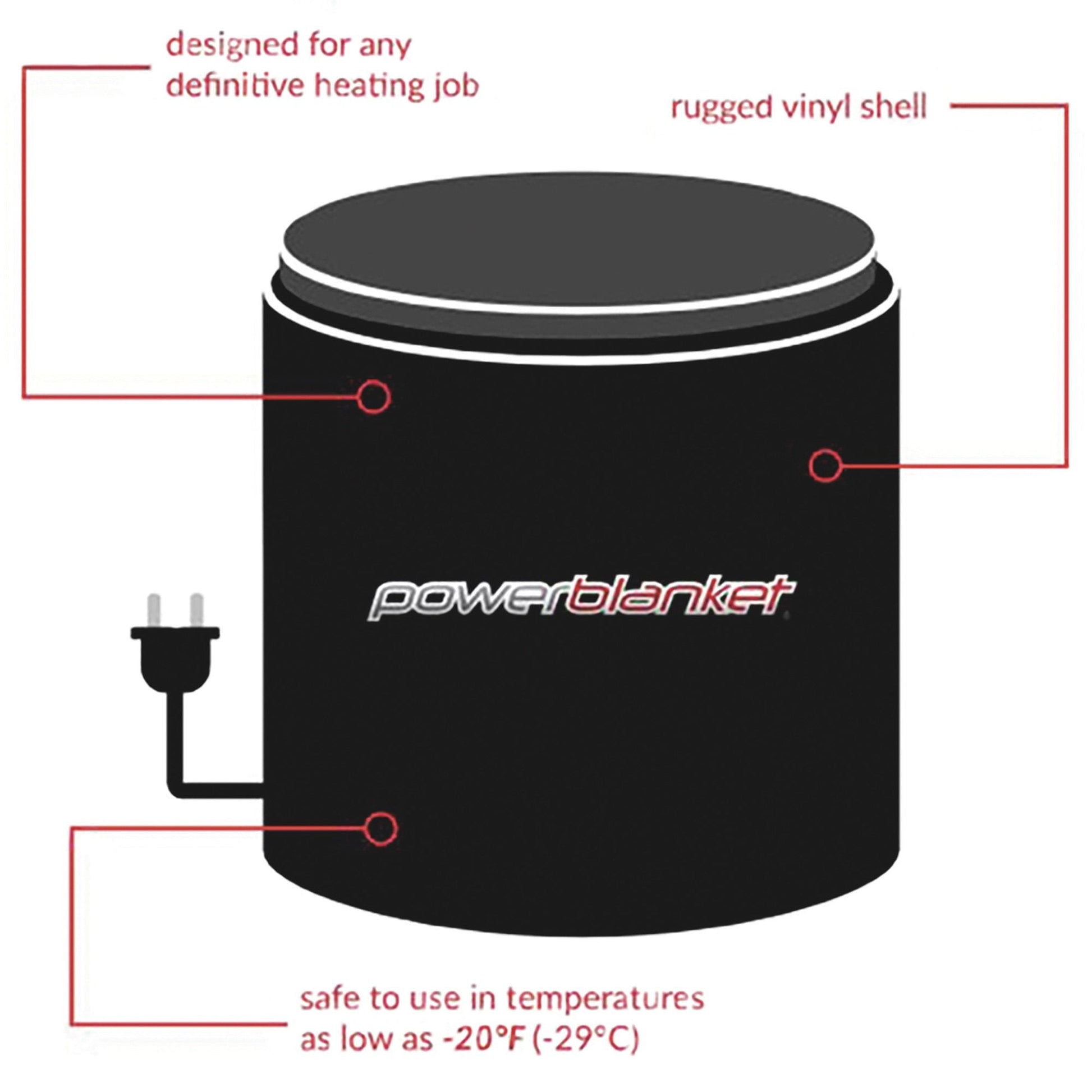 designed for any definitive heating job

rugged vinyl shell

powerblanket

safe to use in temperatures as low as -20°F (-29°C)