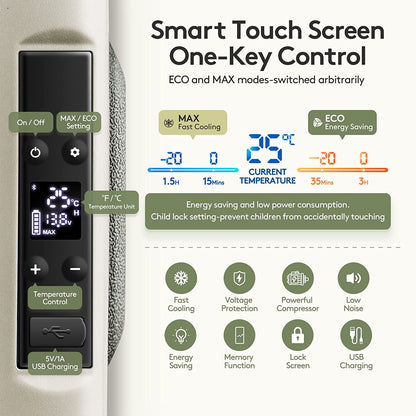 Smart Touch Screen
One-Key Control

ECO and MAX modes-switched arbitrarily

On / Off

MAX / ECO Setting

25°C
H
13.8v
MAX

°F / °C Temperature Unit

Temperature Control

5V/1A USB Charging

MAX Fast Cooling

-20 0
1.5H 15Mins

25°C
CURRENT TEMPERATURE

ECO Energy Saving

-20 0
35Mins 3H

Energy saving and low power consumption.
Child lock setting-prevent children from accidentally touching

Fast Cooling

Voltage Protection

Powerful Compressor

Low Noise

Energy Saving

Memory Function

Lock Screen

USB Charging