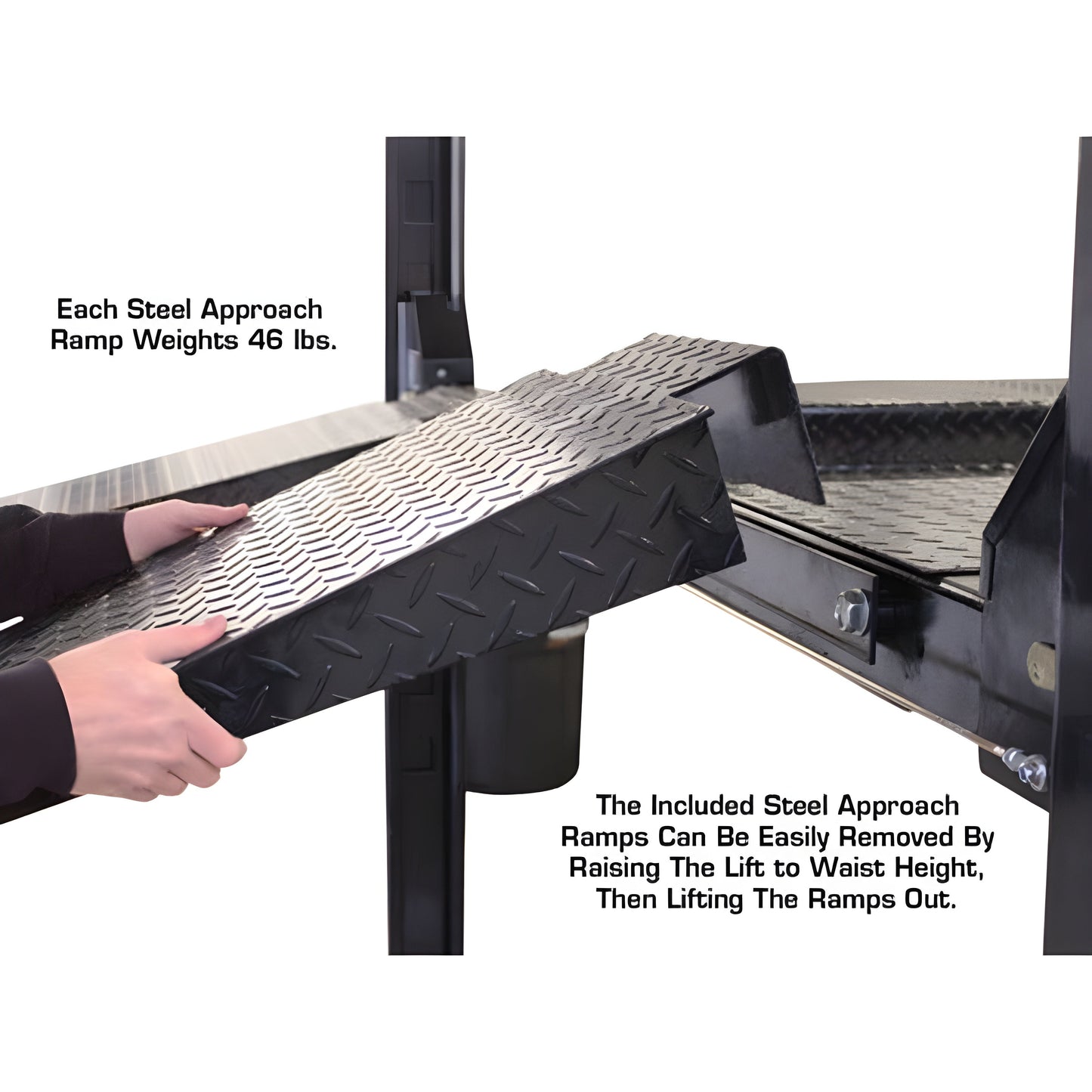 Each Steel Approach Ramp Weights 46 lbs.

The Included Steel Approach Ramps Can Be Easily Removed By Raising The Lift to Waist Height, Then Lifting The Ramps Out.