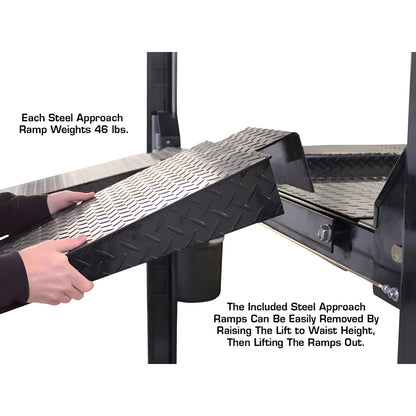 Each Steel Approach Ramp Weights 46 lbs.

The Included Steel Approach Ramps Can Be Easily Removed By Raising The Lift to Waist Height, Then Lifting The Ramps Out.