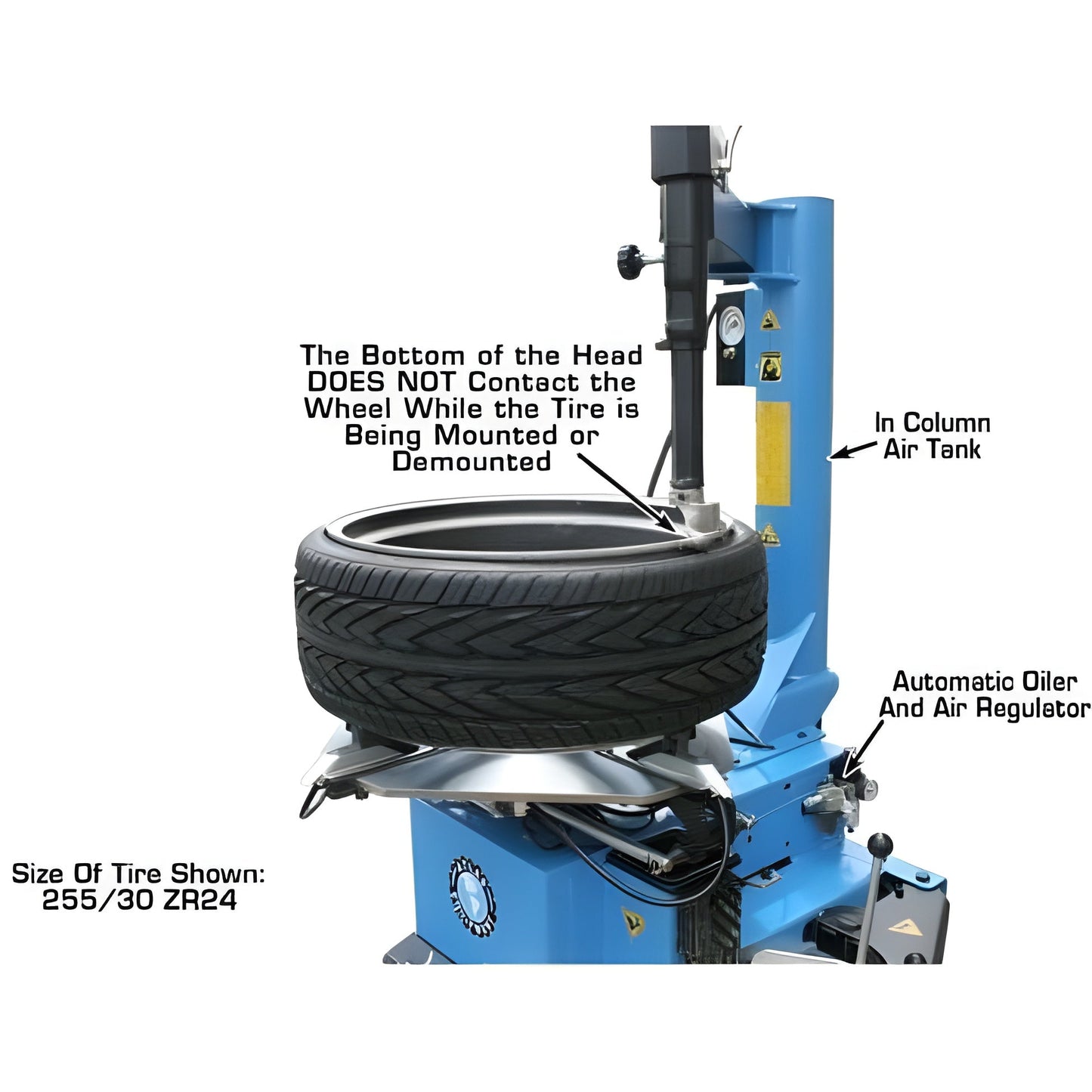 The Bottom of the Head DOES NOT Contact the Wheel While the Tire is Being Mounted or Demounted

In Column Air Tank

Automatic Oiler And Air Regulator

Size Of Tire Shown: 255/30 ZR24