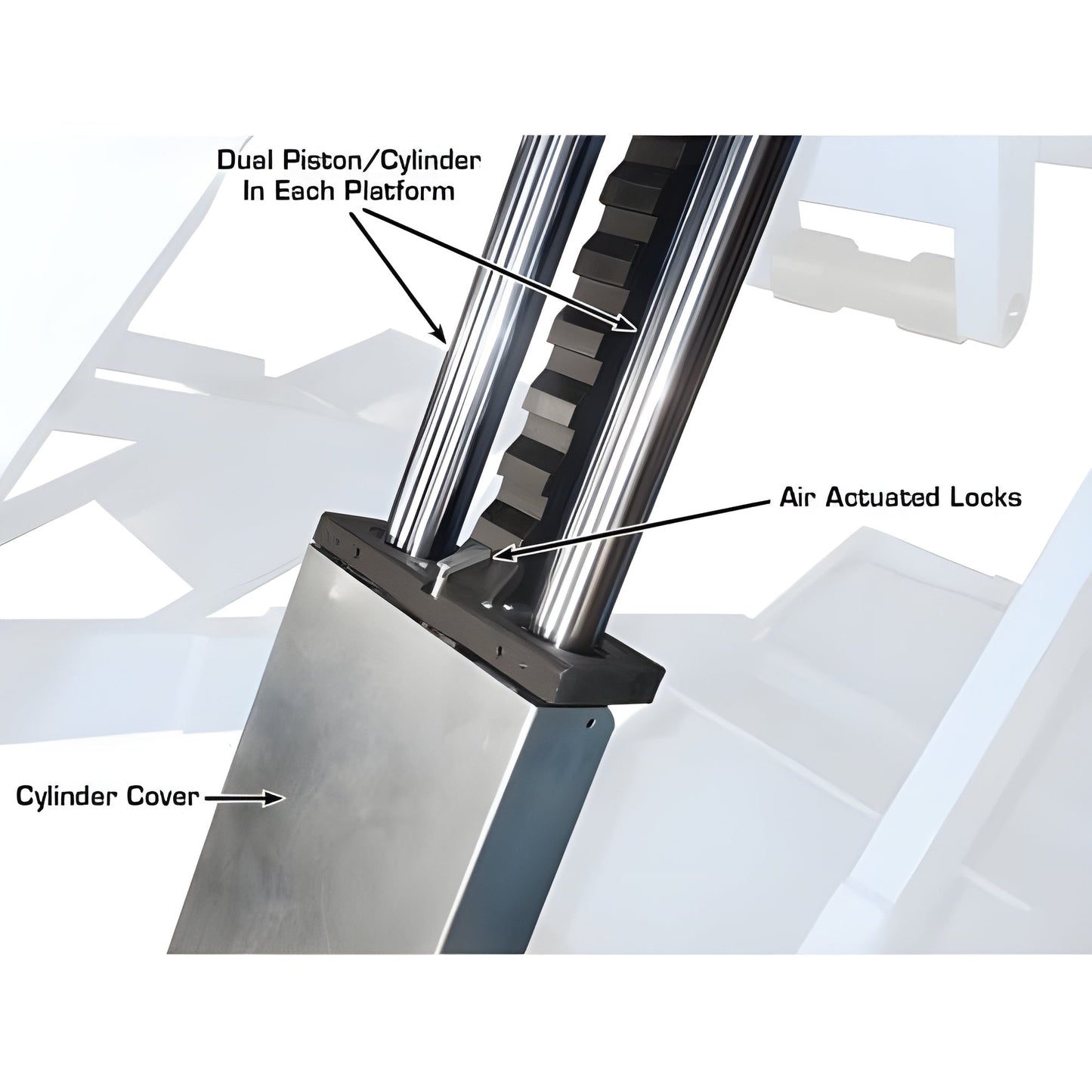 Dual Piston/Cylinder
In Each Platform

Air Actuated Locks

Cylinder Cover