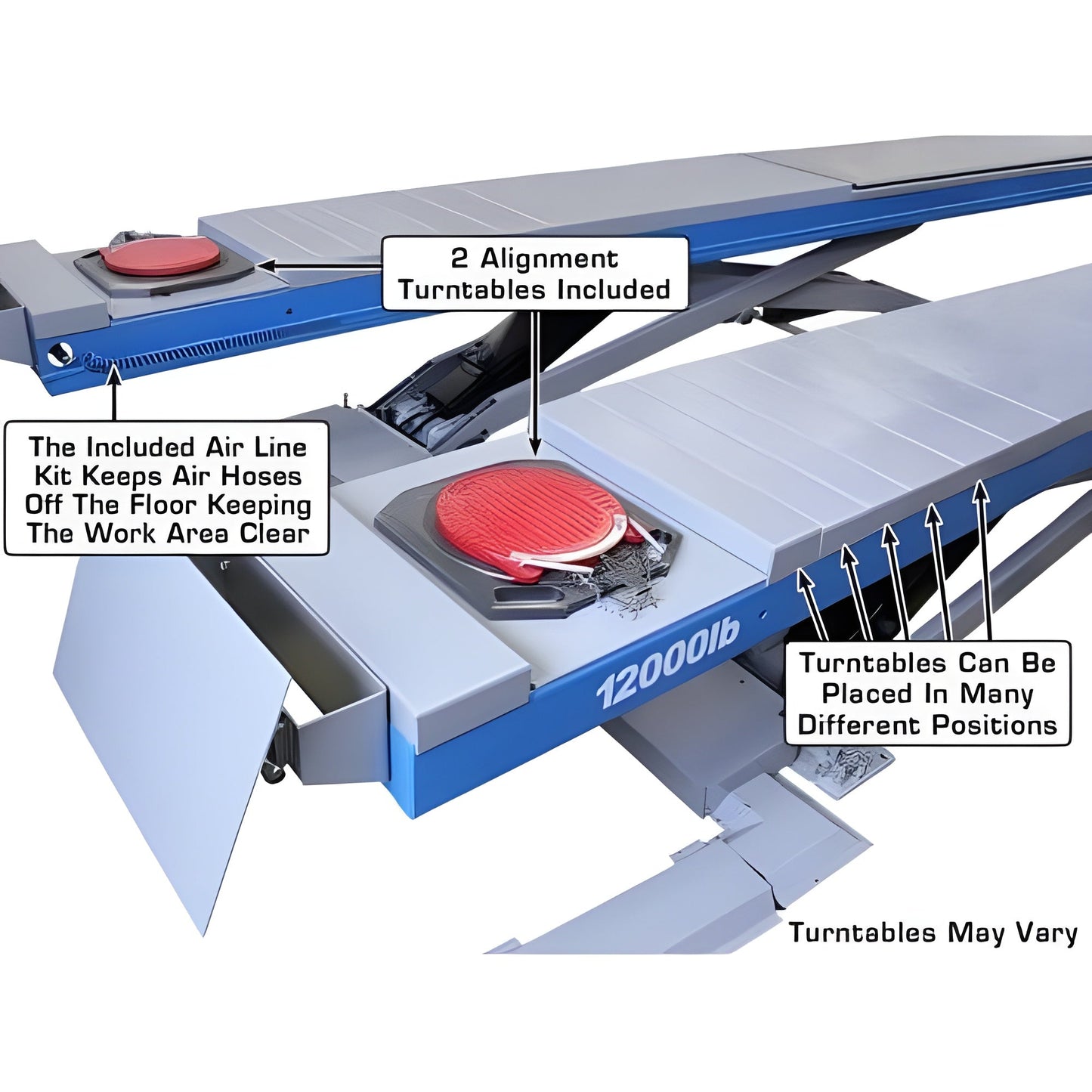 2 Alignment Turntables Included

The Included Air Line Kit Keeps Air Hoses Off The Floor Keeping The Work Area Clear

12000lb

Turntables Can Be Placed In Many Different Positions

Turntables May Vary