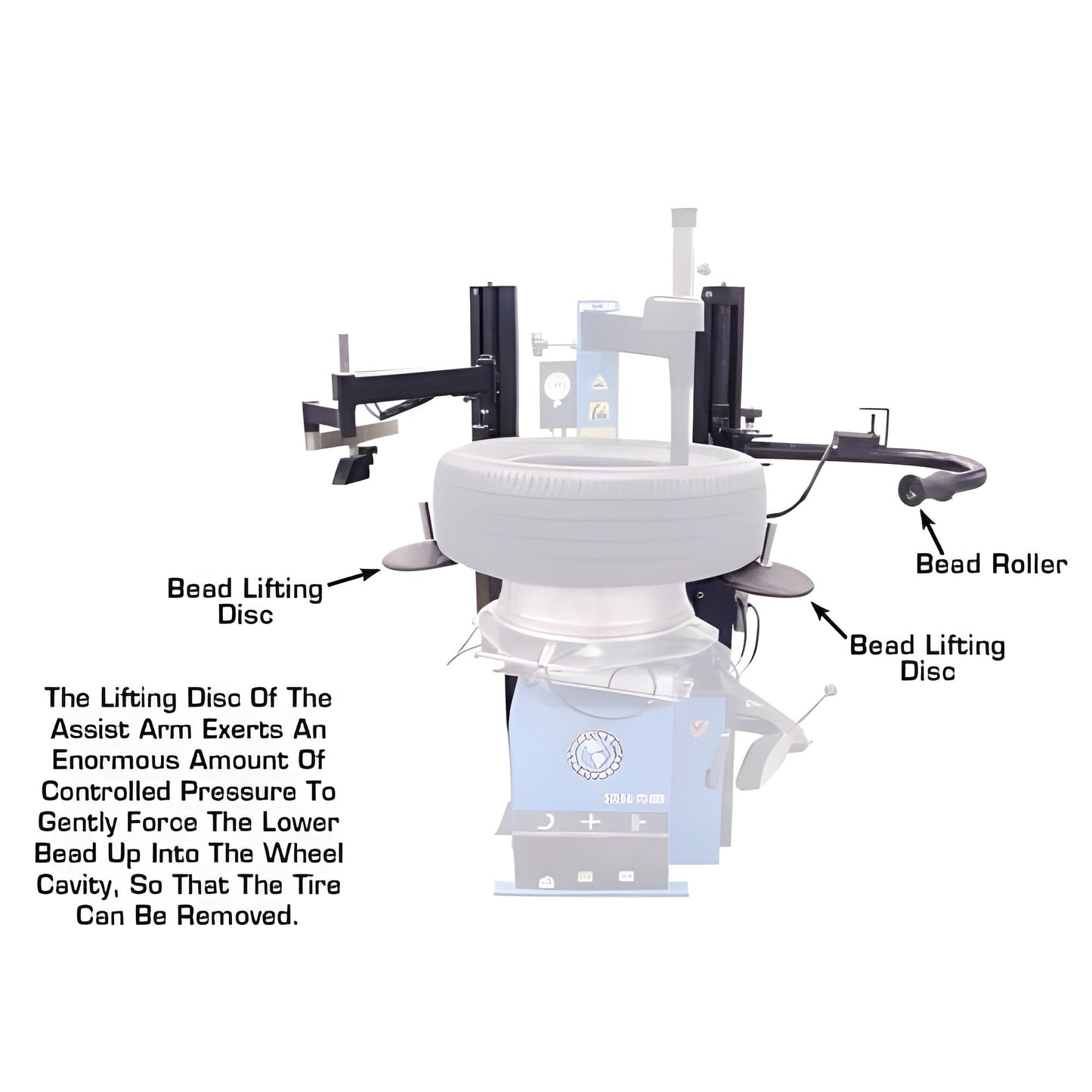 Bead Roller

Bead Lifting Disc

Bead Lifting Disc

The Lifting Disc Of The Assist Arm Exerts An Enormous Amount Of Controlled Pressure To Gently Force The Lower Bead Up Into The Wheel Cavity, So That The Tire Can Be Removed.