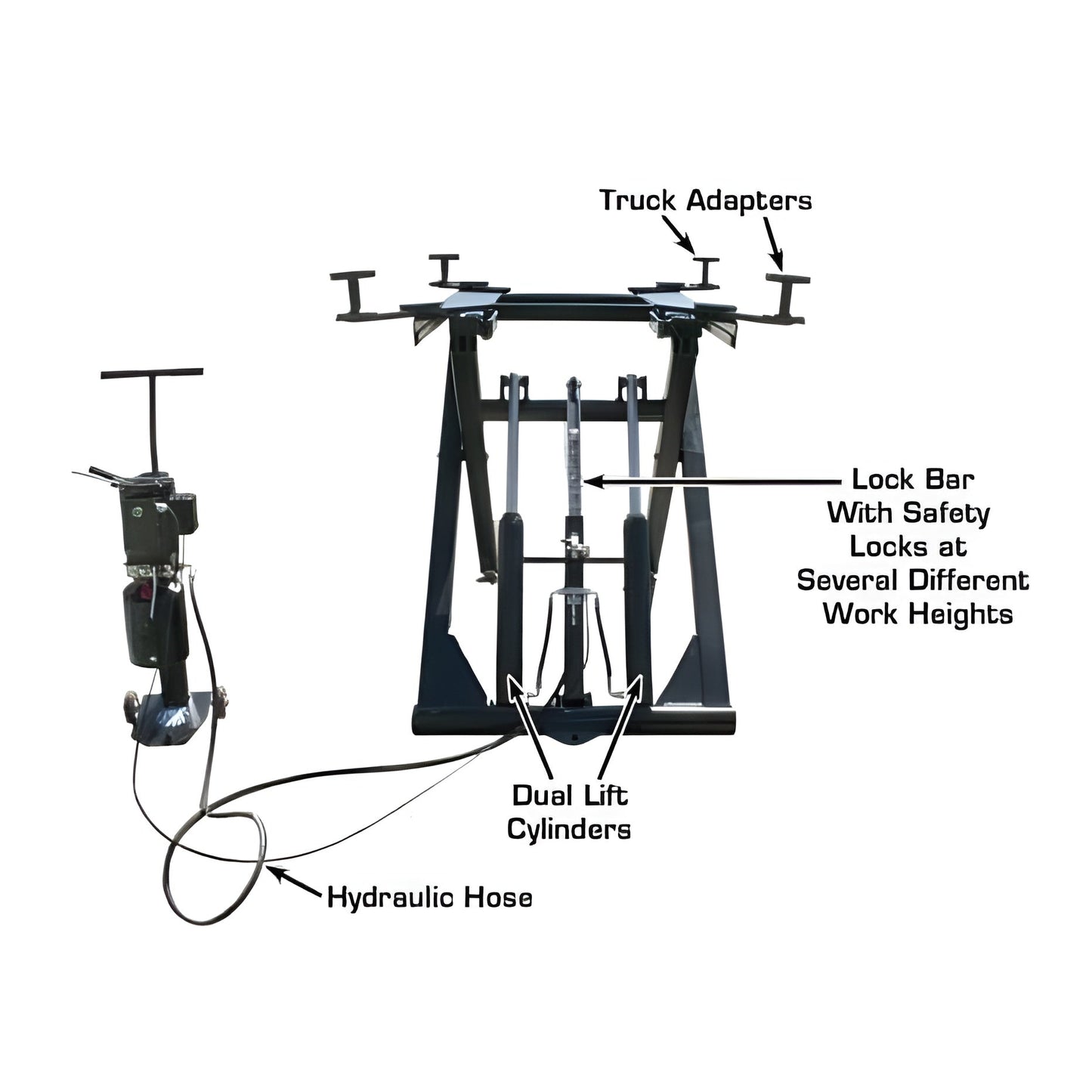 Truck Adapters

Lock Bar
With Safety
Locks at
Several Different
Work Heights

Dual Lift
Cylinders

Hydraulic Hose