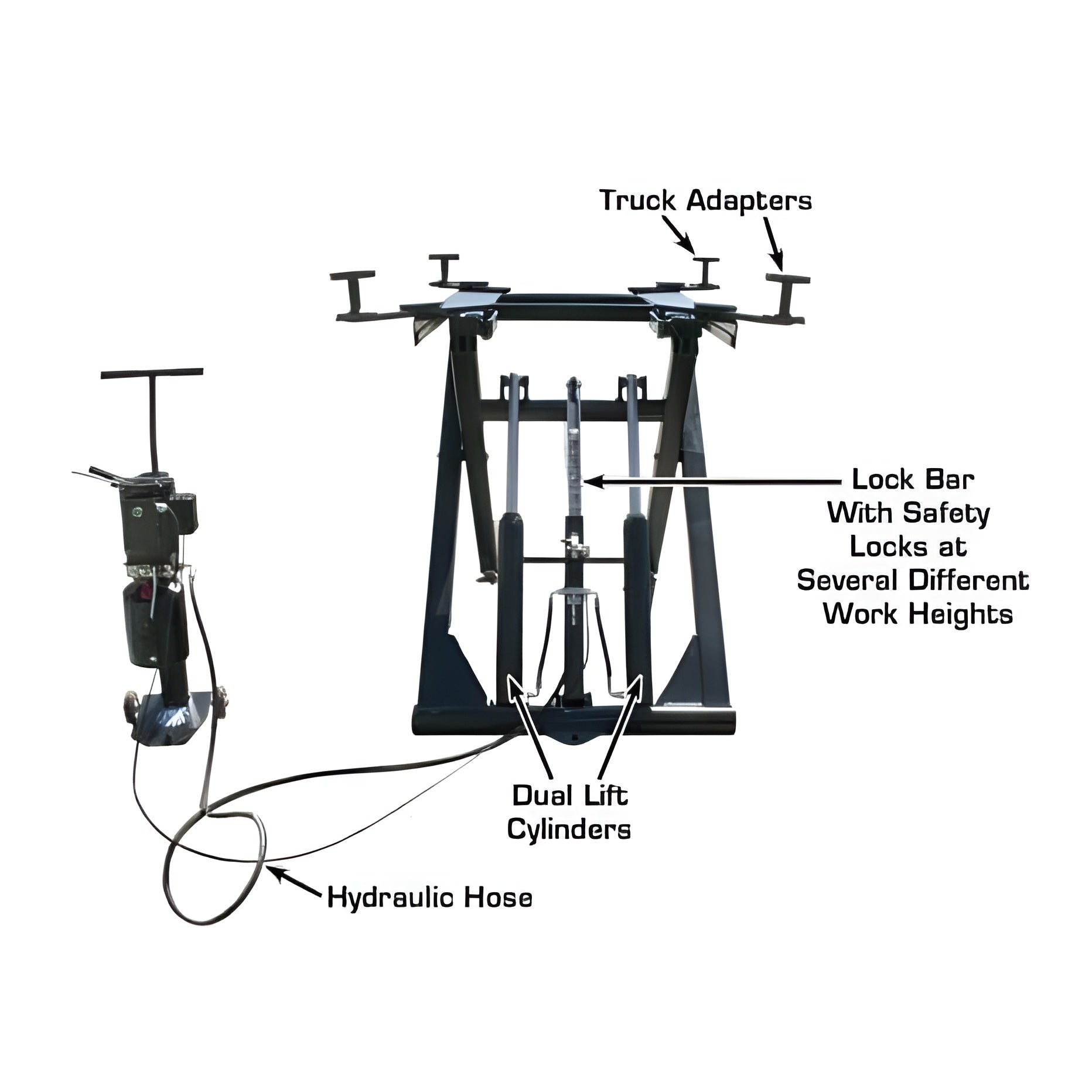 Truck Adapters

Lock Bar With Safety Locks at Several Different Work Heights

Dual Lift Cylinders

Hydraulic Hose