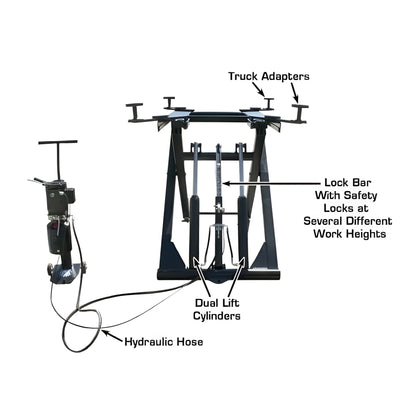 Truck Adapters

Lock Bar
With Safety
Locks at
Several Different
Work Heights

Dual Lift
Cylinders

Hydraulic Hose