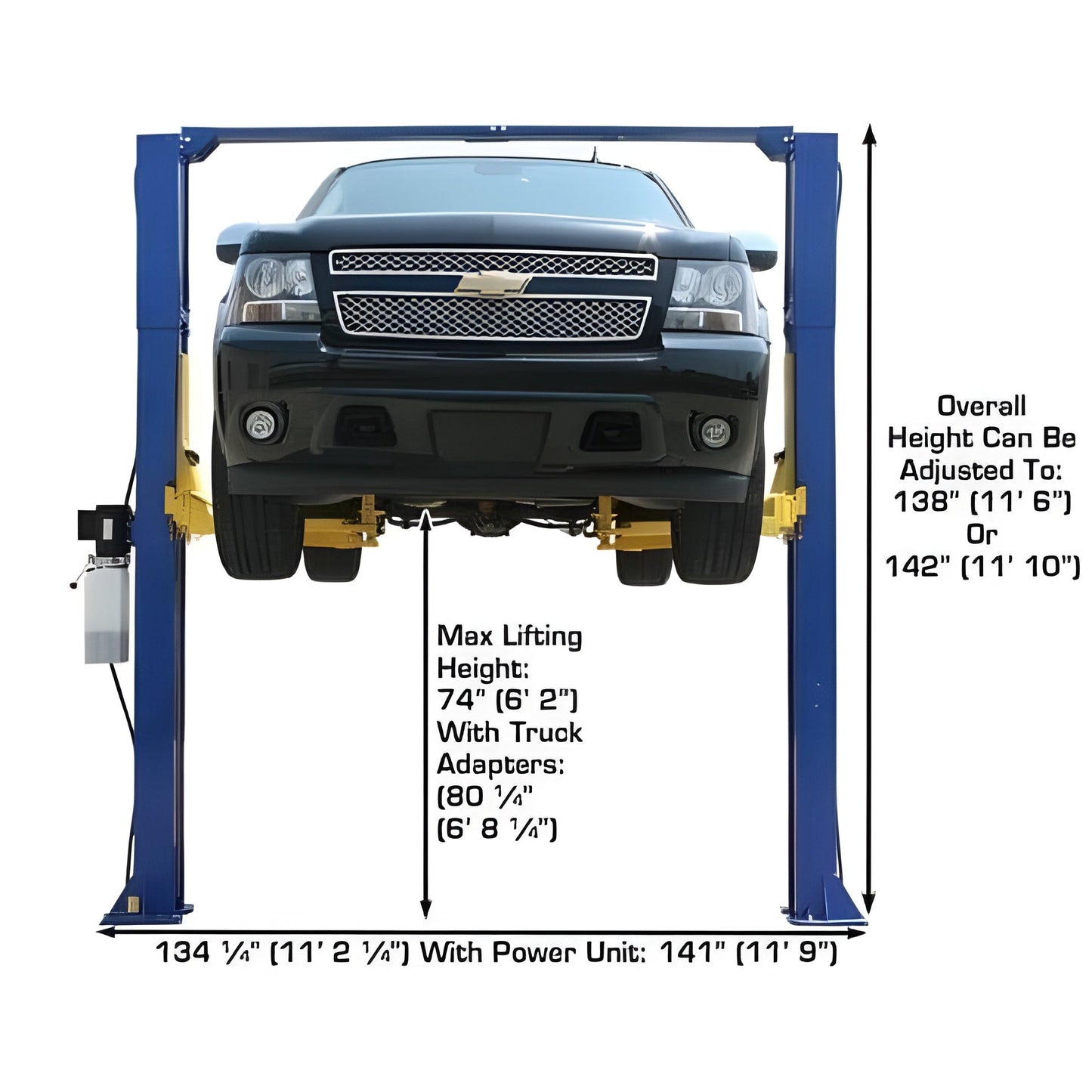 Overall Height Can Be Adjusted To: 138" (11' 6") Or 142" (11' 10")

Max Lifting Height: 74" (6' 2") With Truck Adapters: (80 ¼" (6' 8 ¼")

134 ¼" (11' 2 ¼") With Power Unit: 141" (11' 9")