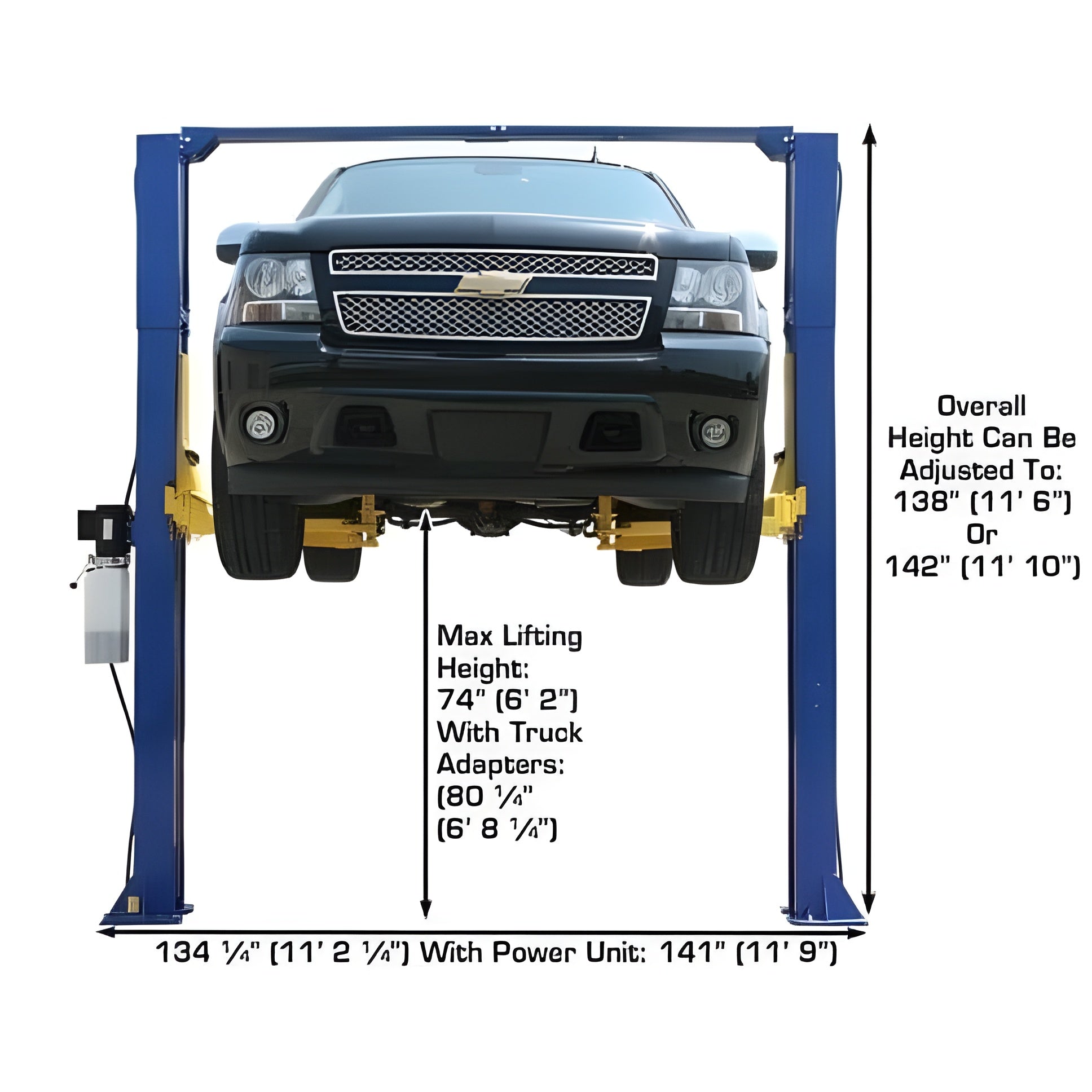 Overall Height Can Be Adjusted To: 138" (11' 6") Or 142" (11' 10")

Max Lifting Height: 74" (6' 2") With Truck Adapters: (80 ¼" (6' 8 ¼")

134 ¼" (11' 2 ¼") With Power Unit: 141" (11' 9")