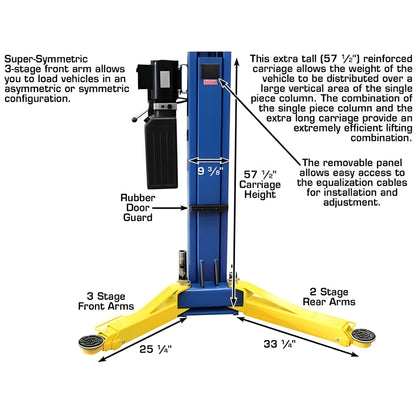 Super-Symmetric 3-stage front arm allows you to load vehicles in an asymmetric or symmetric configuration.

This extra tall (57 ½") reinforced carriage allows the weight of the vehicle to be distributed over a large vertical area of the single piece column. The combination of the single piece column and the extra long carriage provide an extremely efficient lifting combination.

The removable panel allows easy access to the equalization cables for installation and adjustment.

9 ⅜"

57 ½" Carriage Height

Rubber Door Guard

3 Stage Front Arms

2 Stage Rear Arms

25 ¼"

33 ¼"