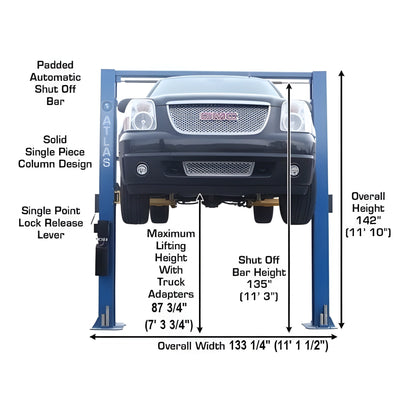 Padded Automatic Shut Off Bar

Solid Single Piece Column Design

Single Point Lock Release Lever

ATLAS

GMC

Maximum Lifting Height With Truck Adapters 87 3/4" (7' 3 3/4")

Shut Off Bar Height 135" (11' 3")

Overall Height 142" (11' 10")

Overall Width 133 1/4" (11' 1 1/2")