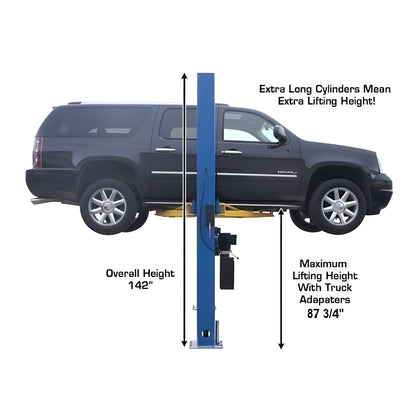 Extra Long Cylinders Mean Extra Lifting Height!

Overall Height 142"

Maximum Lifting Height With Truck Adapaters 87 3/4"