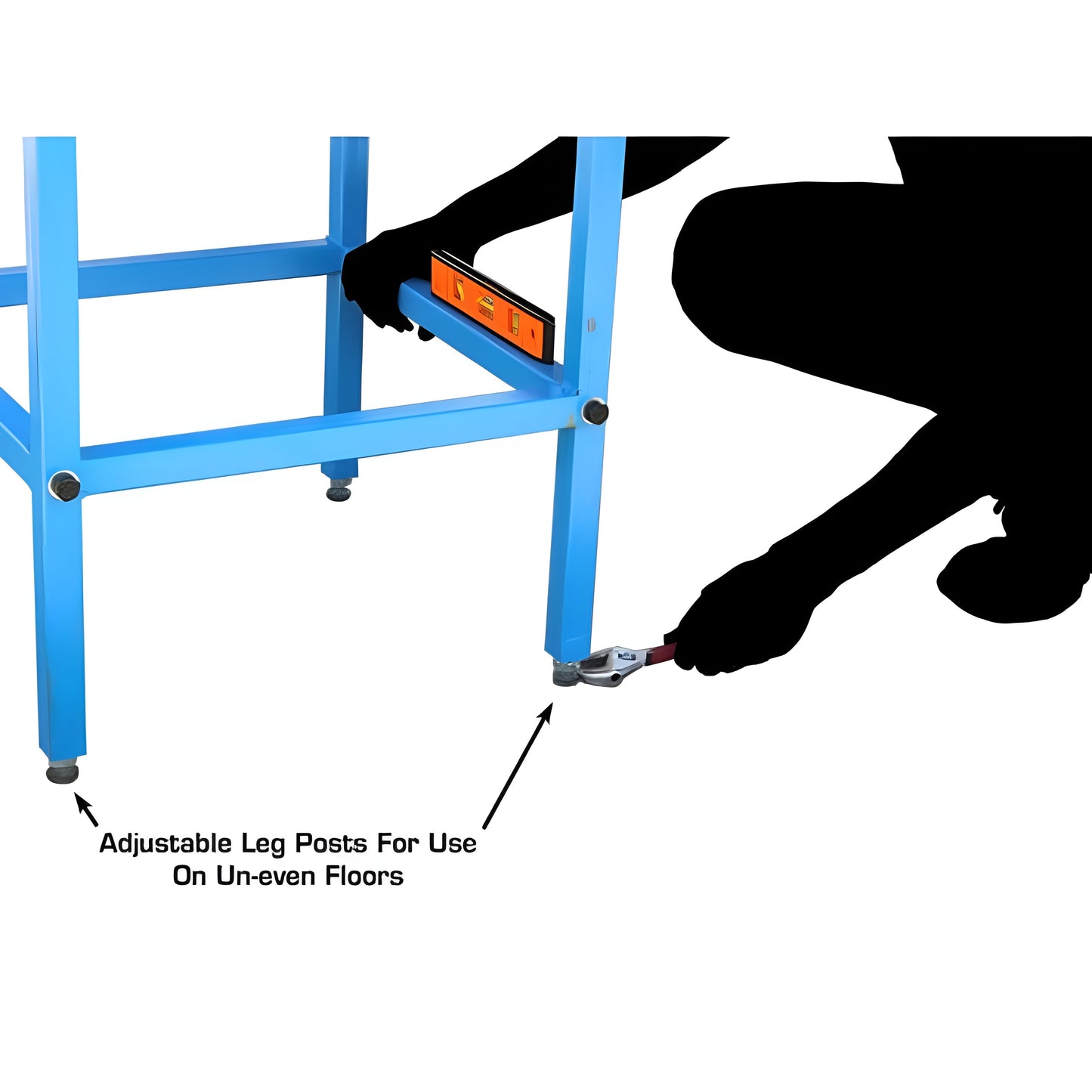 Adjustable Leg Posts For Use On Un-even Floors