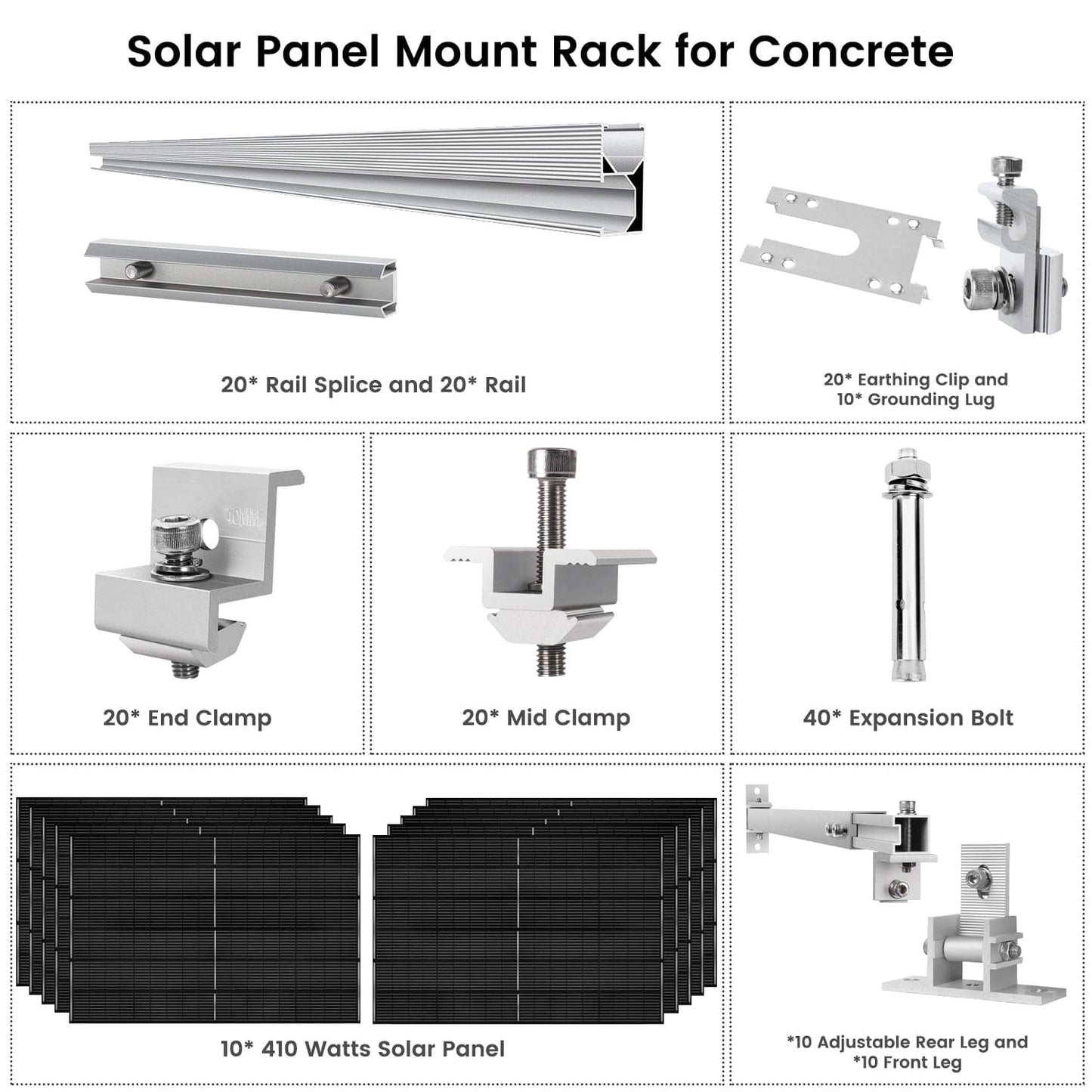 Solar Panel Mount Rack for Concrete

20* Rail Splice and 20* Rail

20* Earthing Clip and
10* Grounding Lug

40MM

20* End Clamp

20* Mid Clamp

40* Expansion Bolt

10* 410 Watts Solar Panel

*10 Adjustable Rear Leg and
*10 Front Leg