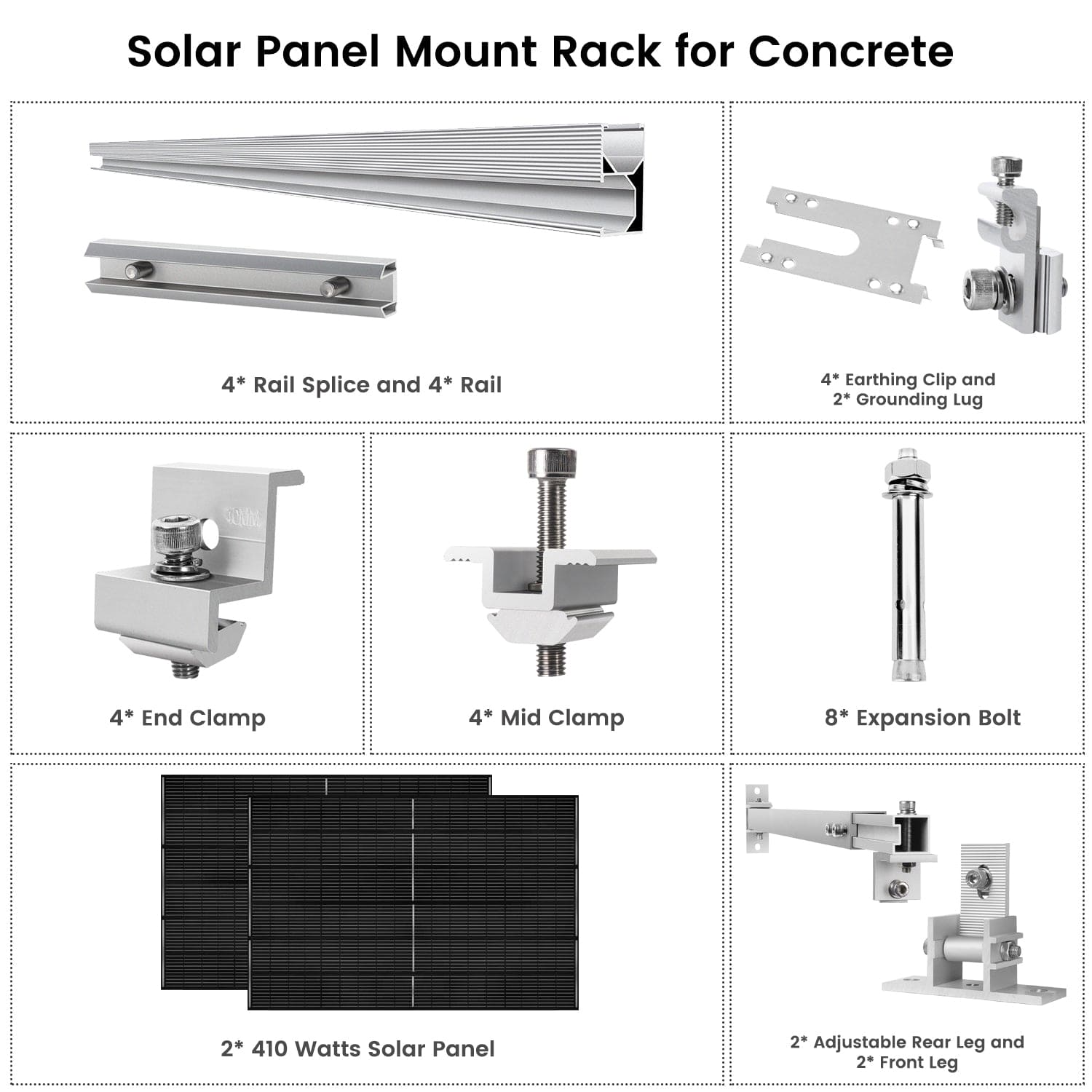 Solar Panel Mount Rack for Concrete

4* Rail Splice and 4* Rail

4* Earthing Clip and 2* Grounding Lug

30MM

4* End Clamp

4* Mid Clamp

8* Expansion Bolt

2* 410 Watts Solar Panel

2* Adjustable Rear Leg and 2* Front Leg