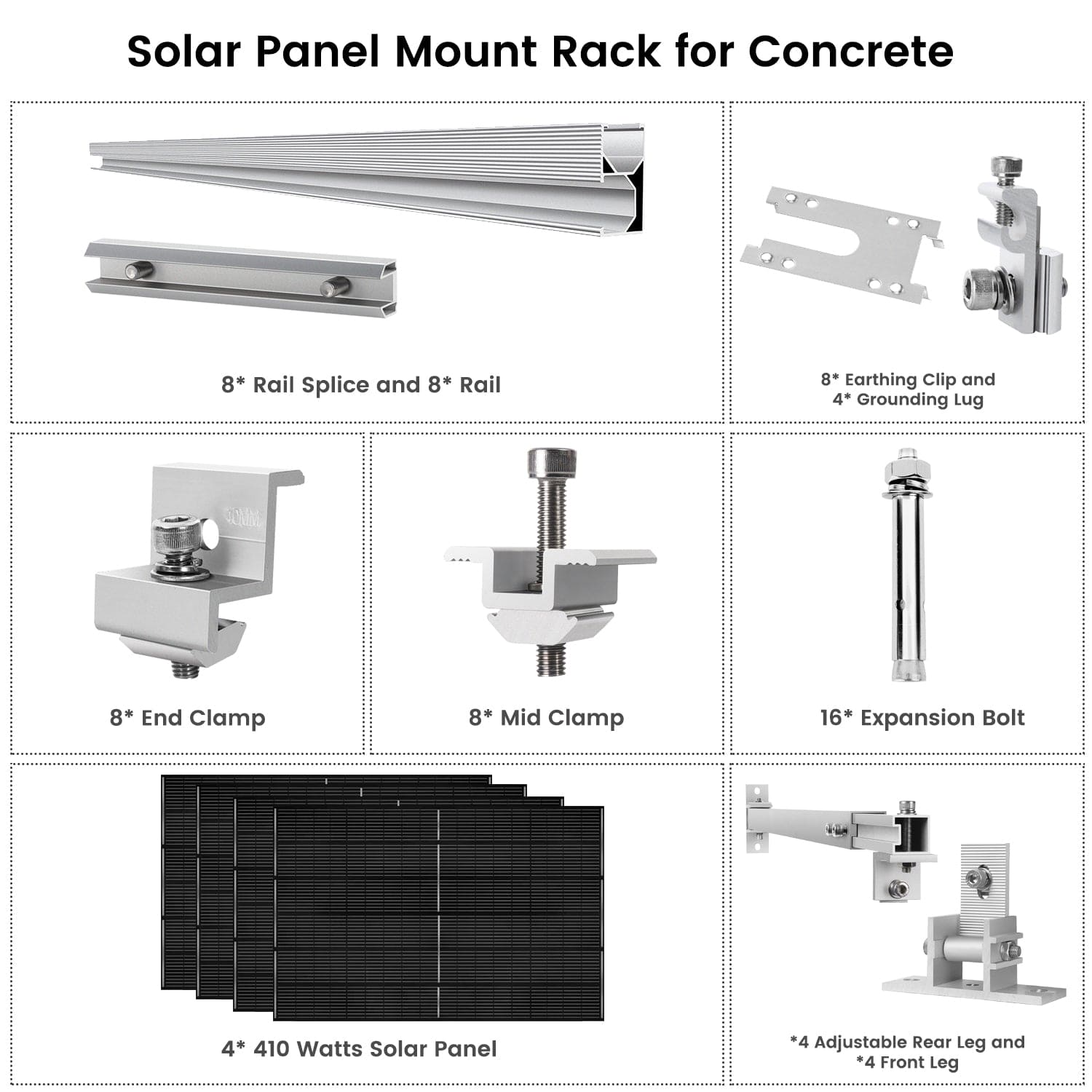 Solar Panel Mount Rack for Concrete

8* Rail Splice and 8* Rail

8* Earthing Clip and 4* Grounding Lug

30MM

8* End Clamp

8* Mid Clamp

16* Expansion Bolt

4* 410 Watts Solar Panel

*4 Adjustable Rear Leg and *4 Front Leg