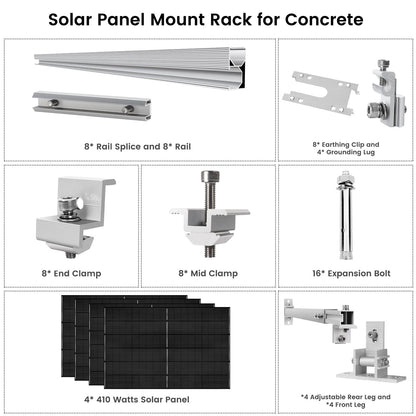 Solar Panel Mount Rack for Concrete

8* Rail Splice and 8* Rail

8* Earthing Clip and
4* Grounding Lug

8* End Clamp

8* Mid Clamp

16* Expansion Bolt

4* 410 Watts Solar Panel

*4 Adjustable Rear Leg and
*4 Front Leg