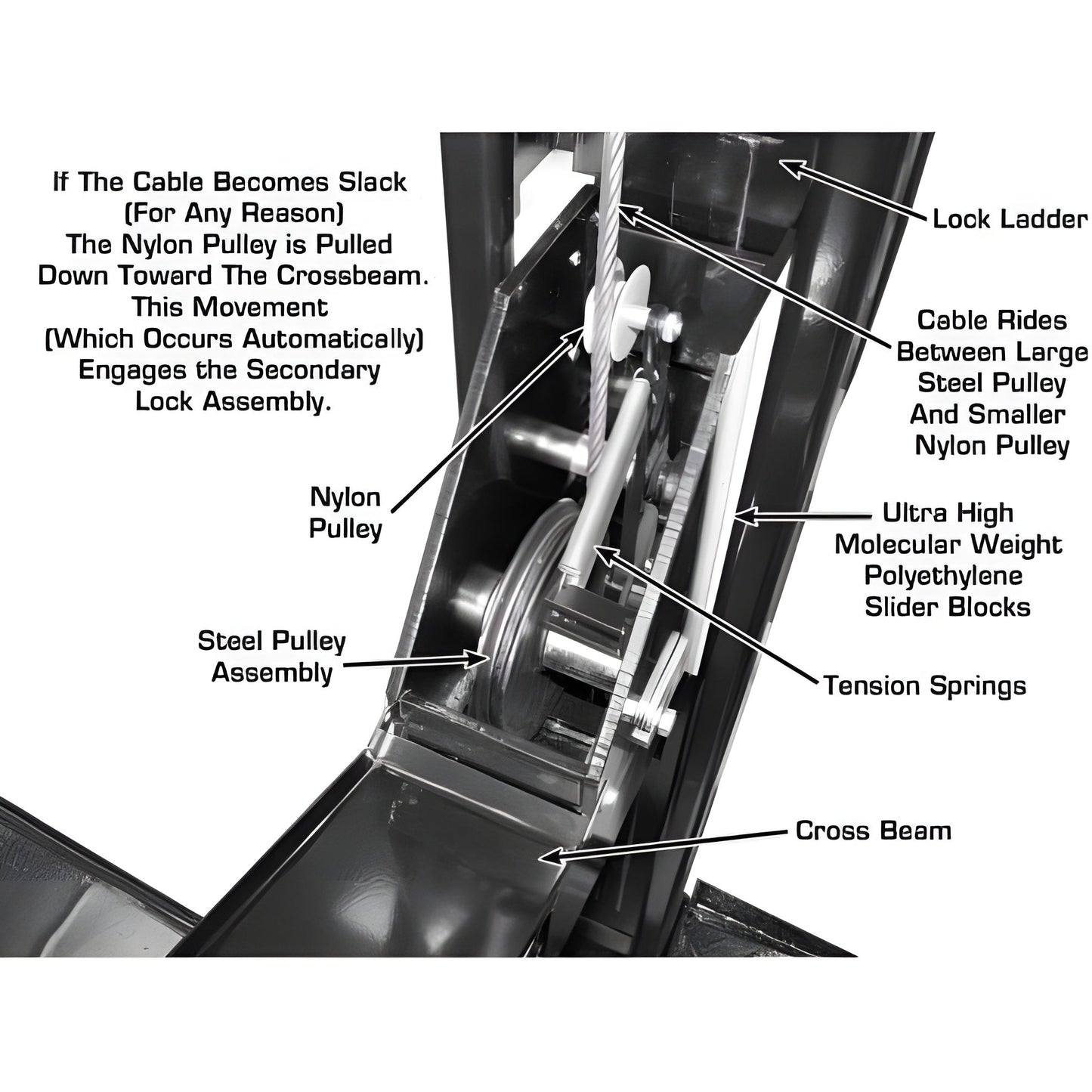 If The Cable Becomes Slack (For Any Reason) The Nylon Pulley is Pulled Down Toward The Crossbeam. This Movement (Which Occurs Automatically) Engages the Secondary Lock Assembly.

Lock Ladder

Cable Rides Between Large Steel Pulley And Smaller Nylon Pulley

Nylon Pulley

Ultra High Molecular Weight Polyethylene Slider Blocks

Steel Pulley Assembly

Tension Springs

Cross Beam