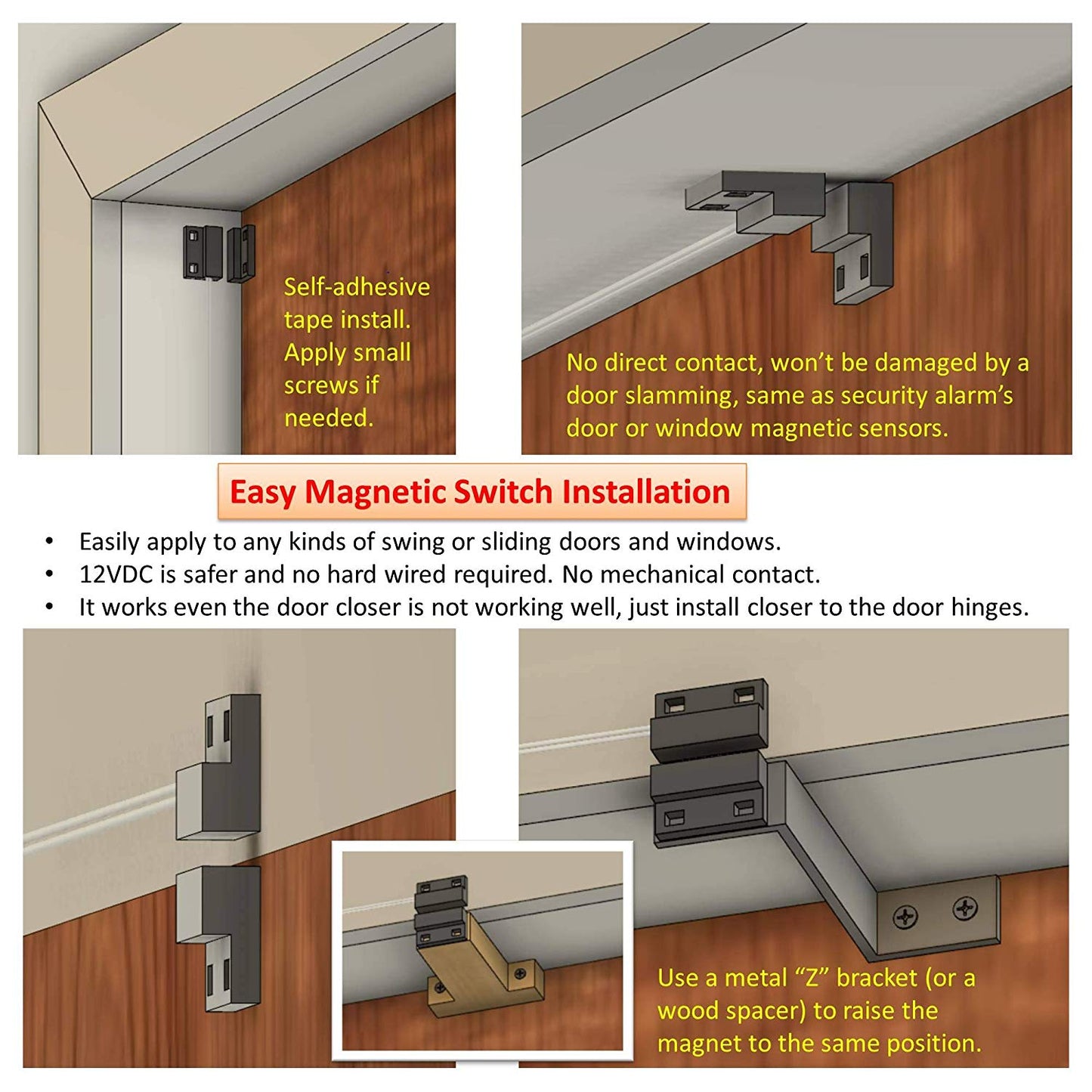 Self-adhesive tape install. Apply small screws if needed.

No direct contact, won't be damaged by a door slamming, same as security alarm's door or window magnetic sensors.

Easy Magnetic Switch Installation

• Easily apply to any kinds of swing or sliding doors and windows.
• 12VDC is safer and no hard wired required. No mechanical contact.
• It works even the door closer is not working well, just install closer to the door hinges.

Use a metal "Z" bracket (or a wood spacer) to raise the magnet to the same position.