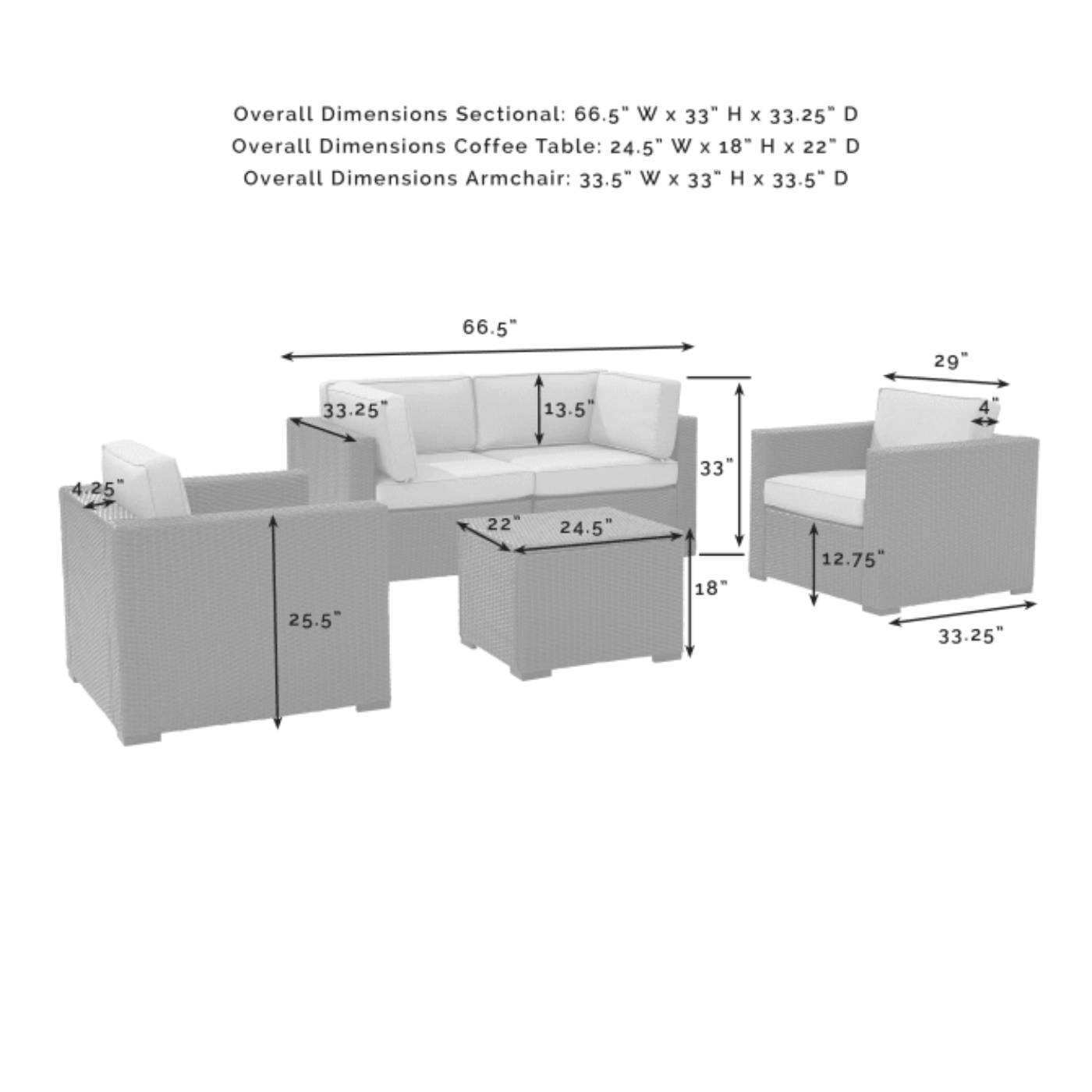 Overall Dimensions Sectional: 66.5" W x 33" H x 33.25" D
Overall Dimensions Coffee Table: 24.5" W x 18" H x 22" D
Overall Dimensions Armchair: 33.5" W x 33" H x 33.5" D

66.5"

29"

33.25"

13.5"

4"

33"

4.25"

22"

24.5"

12.75"

18"

25.5"

33.25"