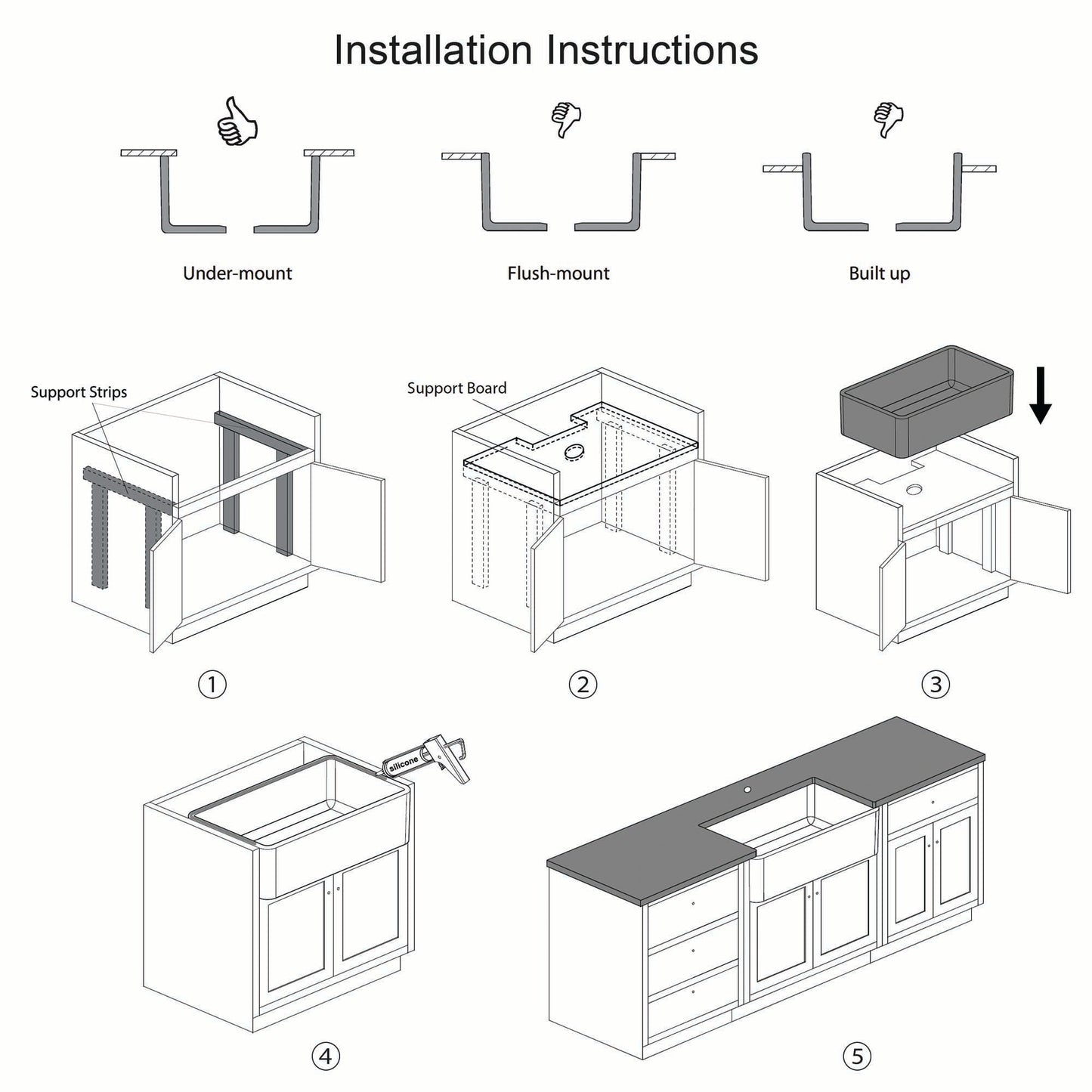 Installation Instructions

Under-mount

Flush-mount

Built up

Support Strips

Support Board

①

②

③

silicone

④

⑤