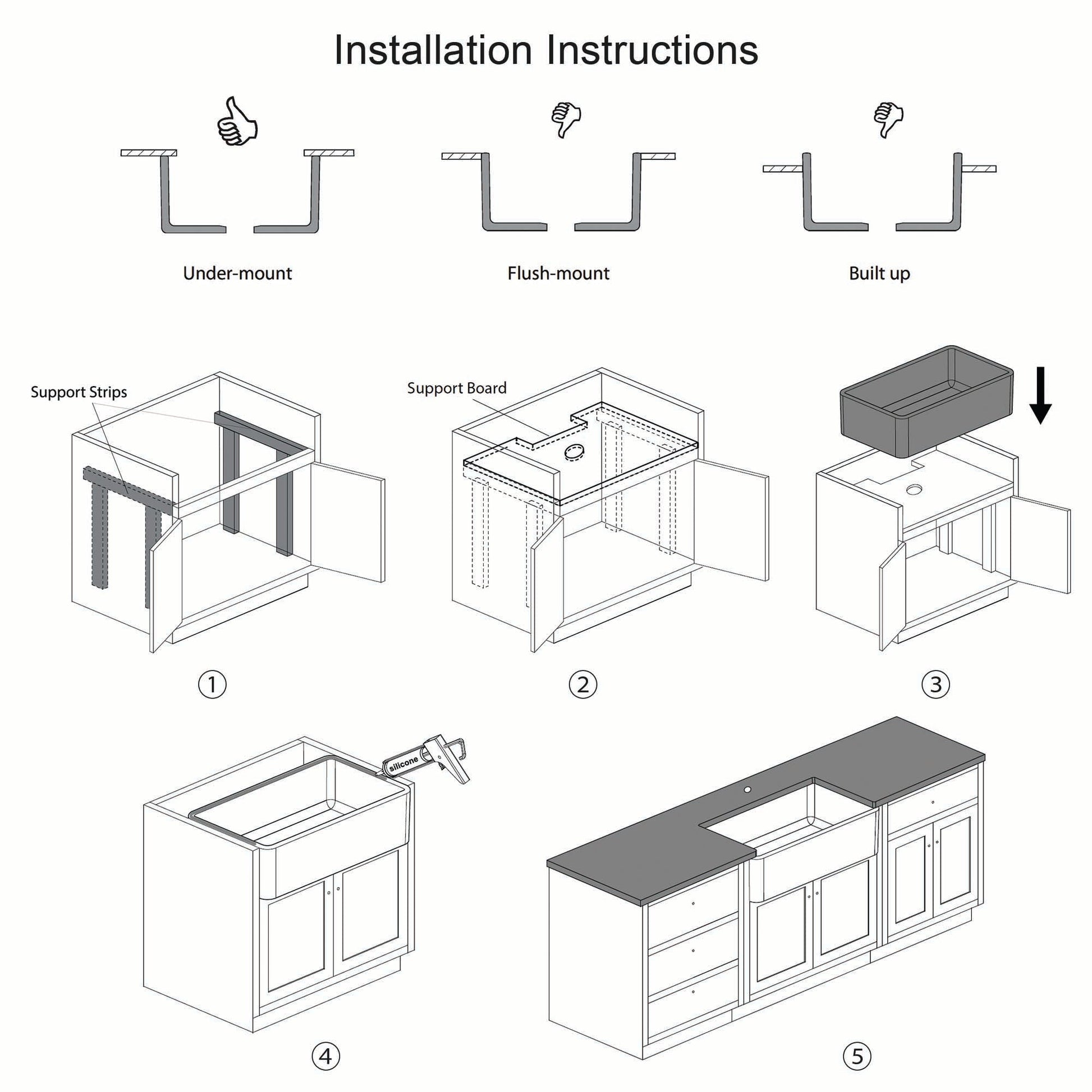 Installation Instructions

Under-mount

Flush-mount

Built up

Support Strips

Support Board

①

②

③

silicone

④

⑤