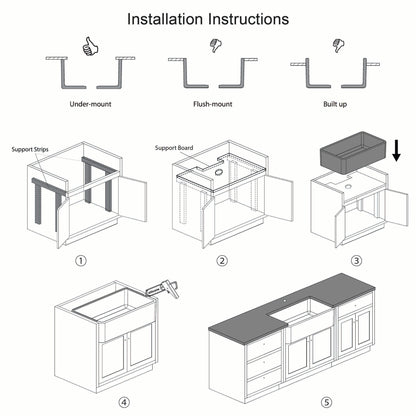 Installation Instructions

Under-mount

Flush-mount

Built up

Support Strips

Support Board

①

②

③

④

⑤