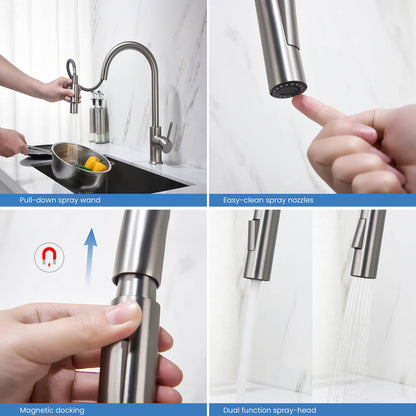 Pull-down spray wand

Easy-clean spray nozzles

Magnetic docking

Dual function spray-head