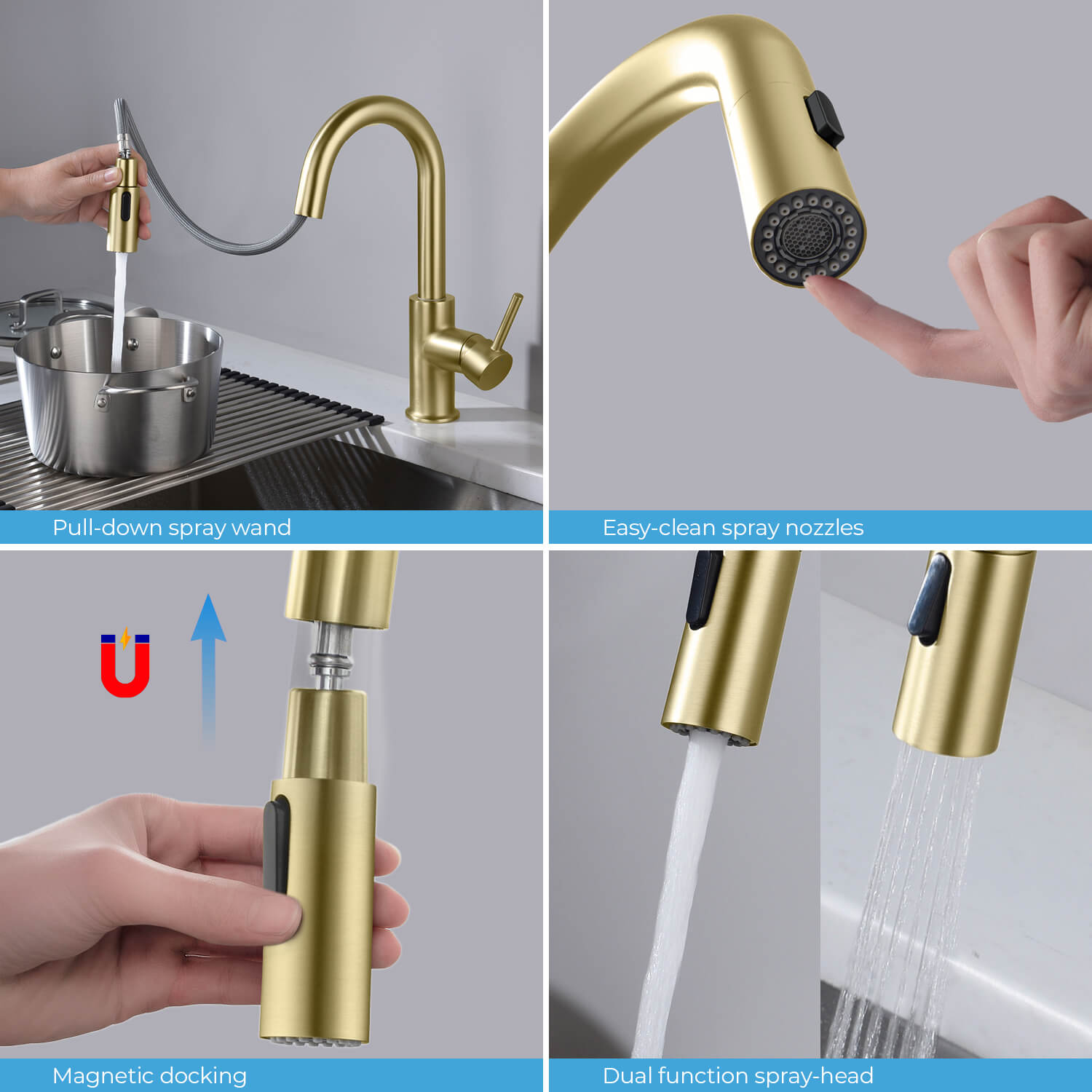 Pull-down spray wand

Easy-clean spray nozzles

Magnetic docking

Dual function spray-head