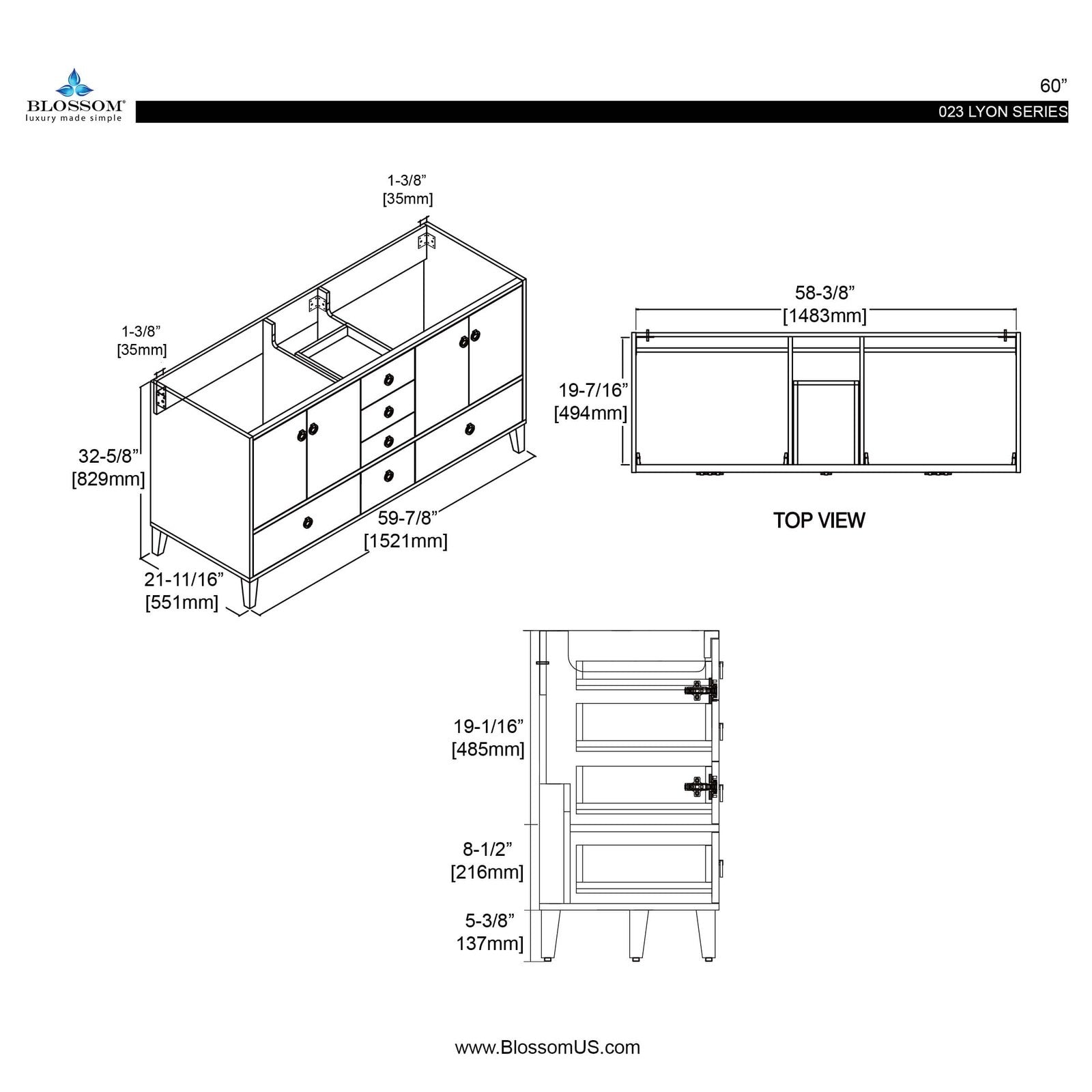 BLOSSOM®
luxury made simple

60”

023 LYON SERIES

1-3/8”
[35mm]

1-3/8”
[35mm]

32-5/8”
[829mm]

59-7/8”
[1521mm]

21-11/16”
[551mm]

58-3/8”
[1483mm]

19-7/16”
[494mm]

TOP VIEW

19-1/16”
[485mm]

8-1/2”
[216mm]

5-3/8”
137mm]

www.BlossomUS.com