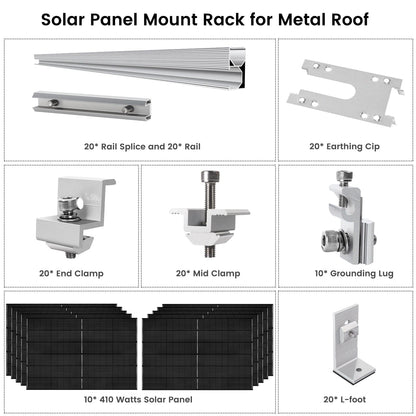 Solar Panel Mount Rack for Metal Roof

20* Rail Splice and 20* Rail

20* Earthing Cip

20* End Clamp

20* Mid Clamp

10* Grounding Lug

10* 410 Watts Solar Panel

20* L-foot