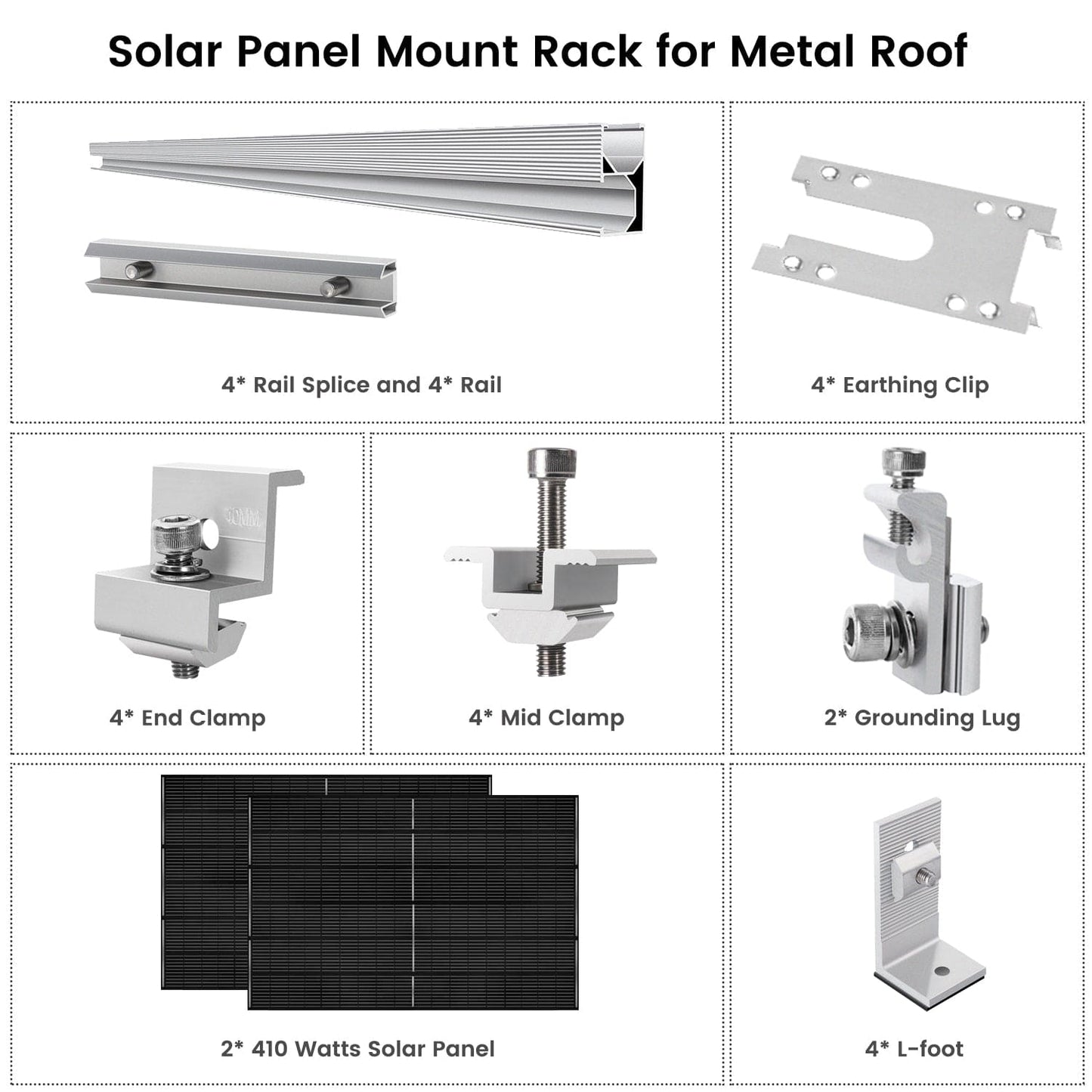 Solar Panel Mount Rack for Metal Roof

4* Rail Splice and 4* Rail

4* Earthing Clip

40MM

4* End Clamp

4* Mid Clamp

2* Grounding Lug

2* 410 Watts Solar Panel

4* L-foot