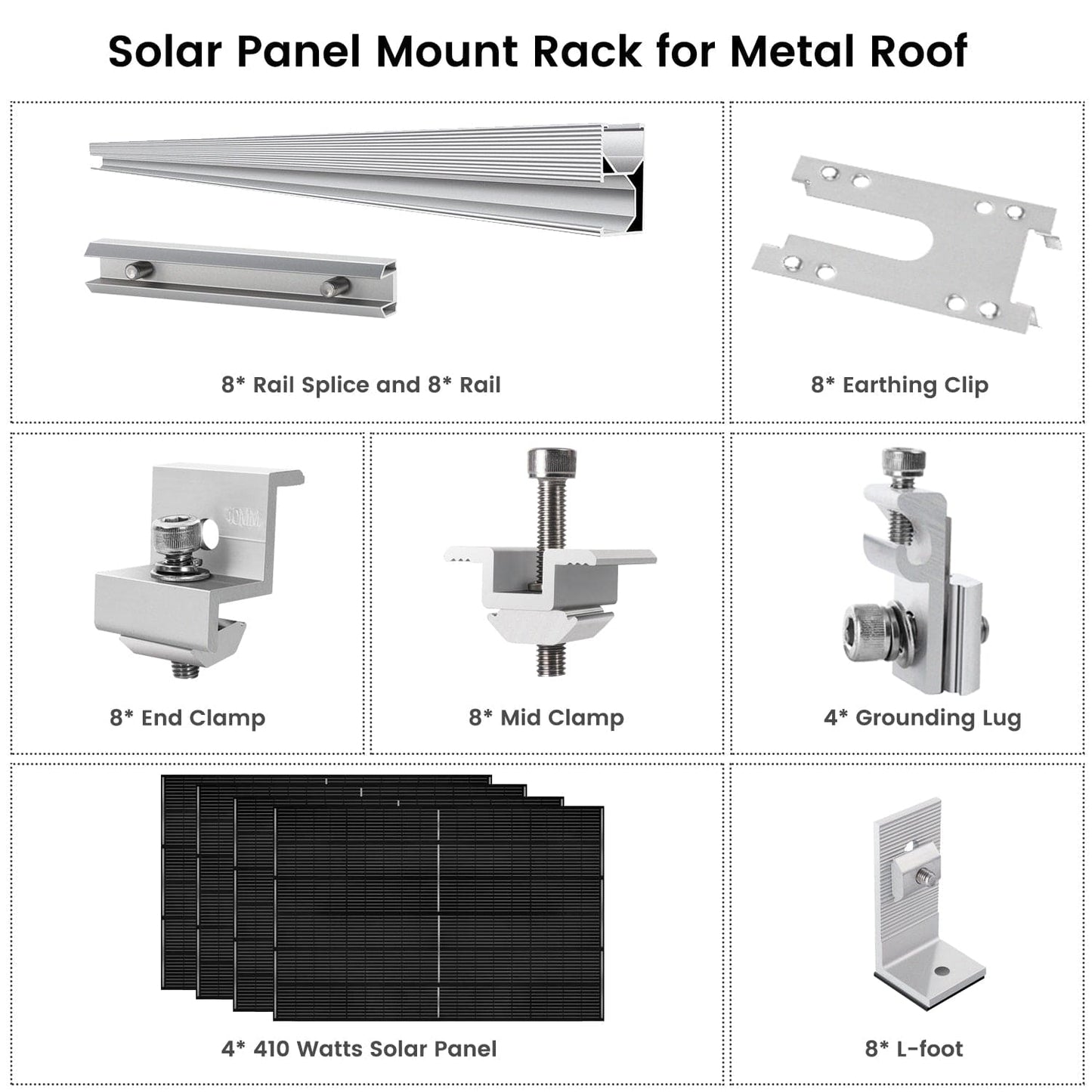 Solar Panel Mount Rack for Metal Roof

8* Rail Splice and 8* Rail

8* Earthing Clip

40MM

8* End Clamp

8* Mid Clamp

4* Grounding Lug

4* 410 Watts Solar Panel

8* L-foot