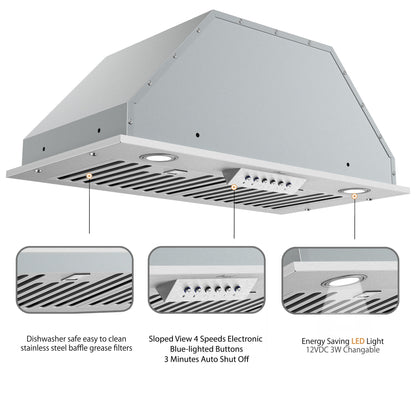 Dishwasher safe easy to clean stainless steel baffle grease filters

Sloped View 4 Speeds Electronic Blue-lighted Buttons 3 Minutes Auto Shut Off

Energy Saving LED Light 12VDC 3W Changable