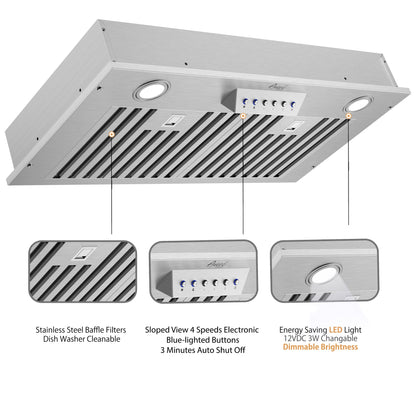 Stainless Steel Baffle Filters
Dish Washer Cleanable

Sloped View 4 Speeds Electronic
Blue-lighted Buttons
3 Minutes Auto Shut Off

Energy Saving LED Light
12VDC 3W Changable
Dimmable Brightness