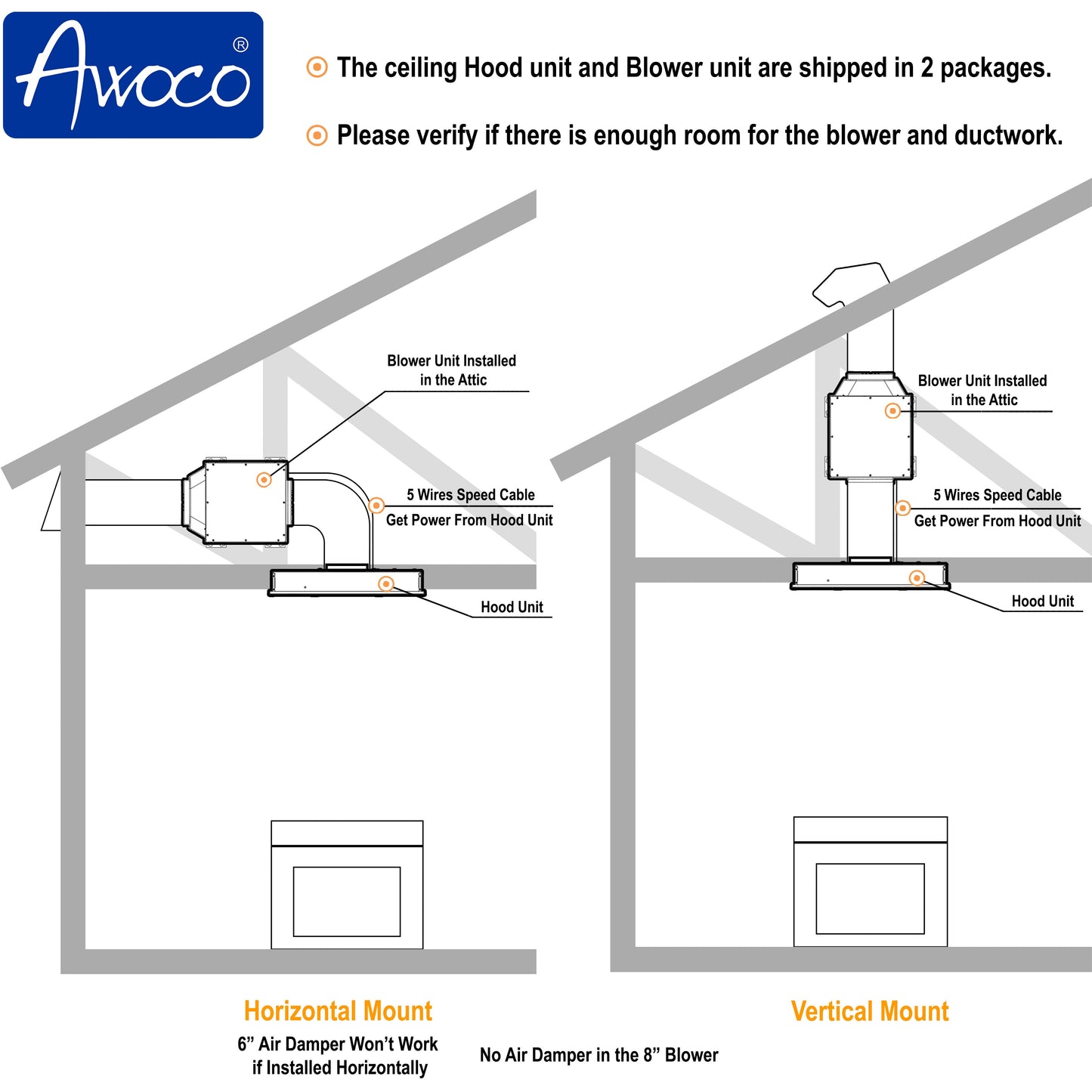 Awoco®

The ceiling Hood unit and Blower unit are shipped in 2 packages.

Please verify if there is enough room for the blower and ductwork.

Blower Unit Installed in the Attic

5 Wires Speed Cable

Get Power From Hood Unit

Hood Unit

Blower Unit Installed in the Attic

5 Wires Speed Cable

Get Power From Hood Unit

Hood Unit

Horizontal Mount

6” Air Damper Won’t Work if Installed Horizontally

No Air Damper in the 8” Blower

Vertical Mount