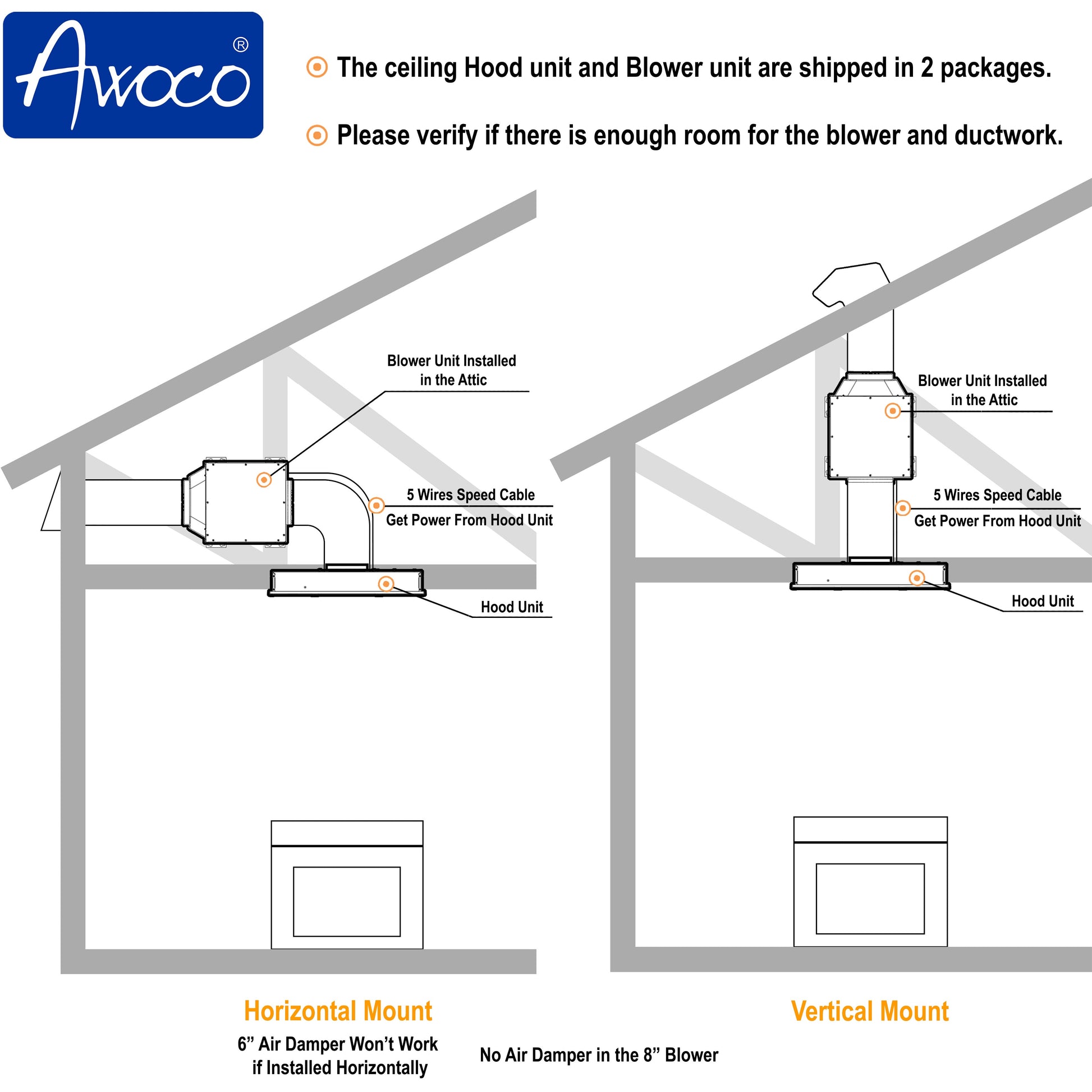 Awoco®

The ceiling Hood unit and Blower unit are shipped in 2 packages.

Please verify if there is enough room for the blower and ductwork.

Blower Unit Installed in the Attic

5 Wires Speed Cable

Get Power From Hood Unit

Hood Unit

Blower Unit Installed in the Attic

5 Wires Speed Cable

Get Power From Hood Unit

Hood Unit

Horizontal Mount

6” Air Damper Won’t Work if Installed Horizontally

No Air Damper in the 8” Blower

Vertical Mount