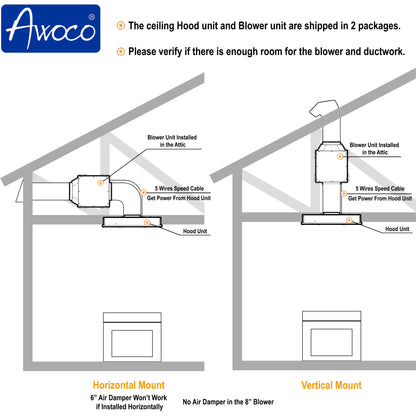 Awoco®

The ceiling Hood unit and Blower unit are shipped in 2 packages.

Please verify if there is enough room for the blower and ductwork.

Blower Unit Installed in the Attic

5 Wires Speed Cable
Get Power From Hood Unit

Hood Unit

Blower Unit Installed in the Attic

5 Wires Speed Cable
Get Power From Hood Unit

Hood Unit

Horizontal Mount

6" Air Damper Won't Work if Installed Horizontally

No Air Damper in the 8" Blower

Vertical Mount