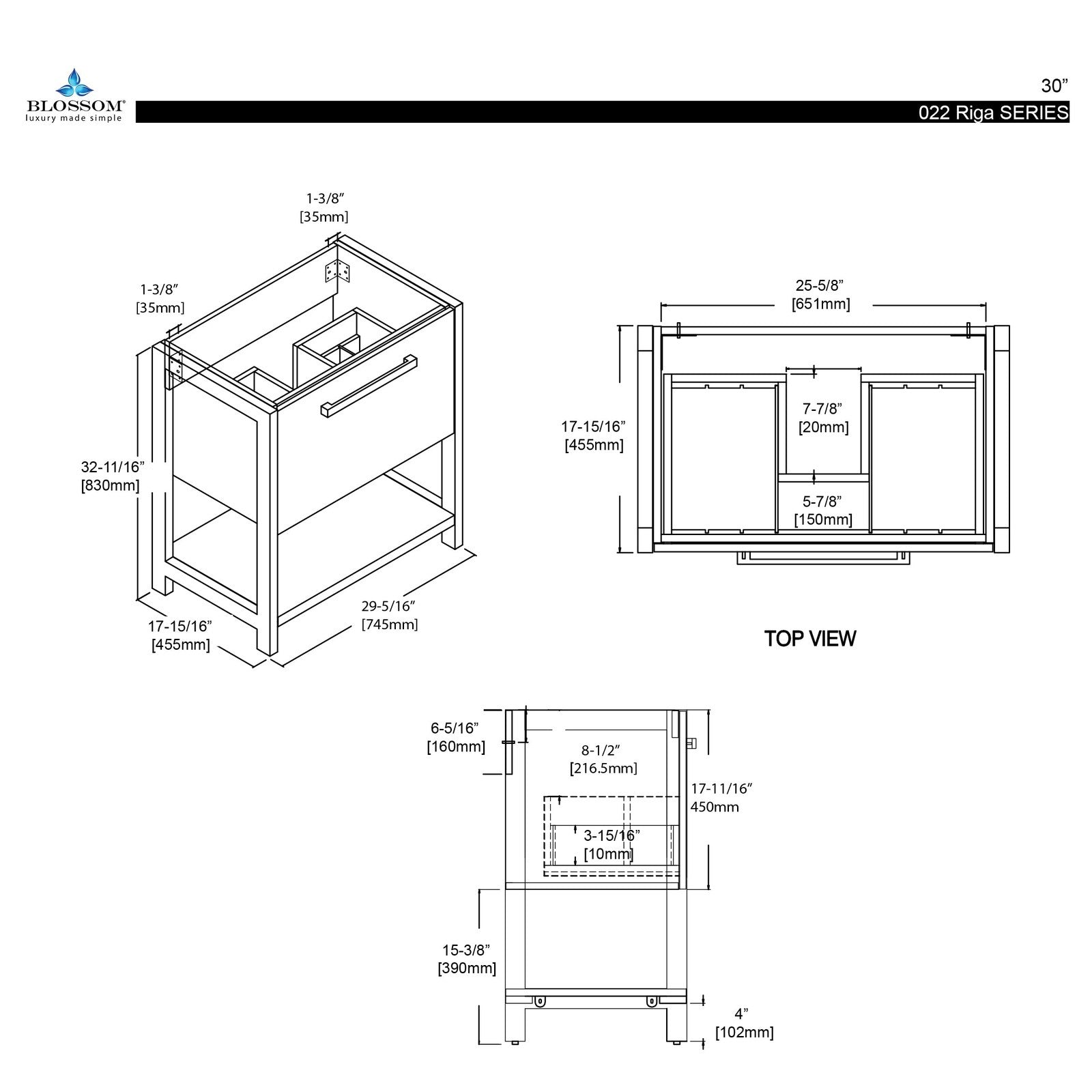 BLOSSOM®
luxury made simple

30”
022 Riga SERIES

1-3/8”
[35mm]

1-3/8”
[35mm]

32-11/16”
[830mm]

17-15/16”
[455mm]

29-5/16”
[745mm]

25-5/8”
[651mm]

17-15/16”
[455mm]

7-7/8”
[20mm]

5-7/8”
[150mm]

TOP VIEW

6-5/16”
[160mm]

8-1/2”
[216.5mm]

17-11/16”
450mm

3-15/16”
[10mm]

15-3/8”
[390mm]

4”
[102mm]