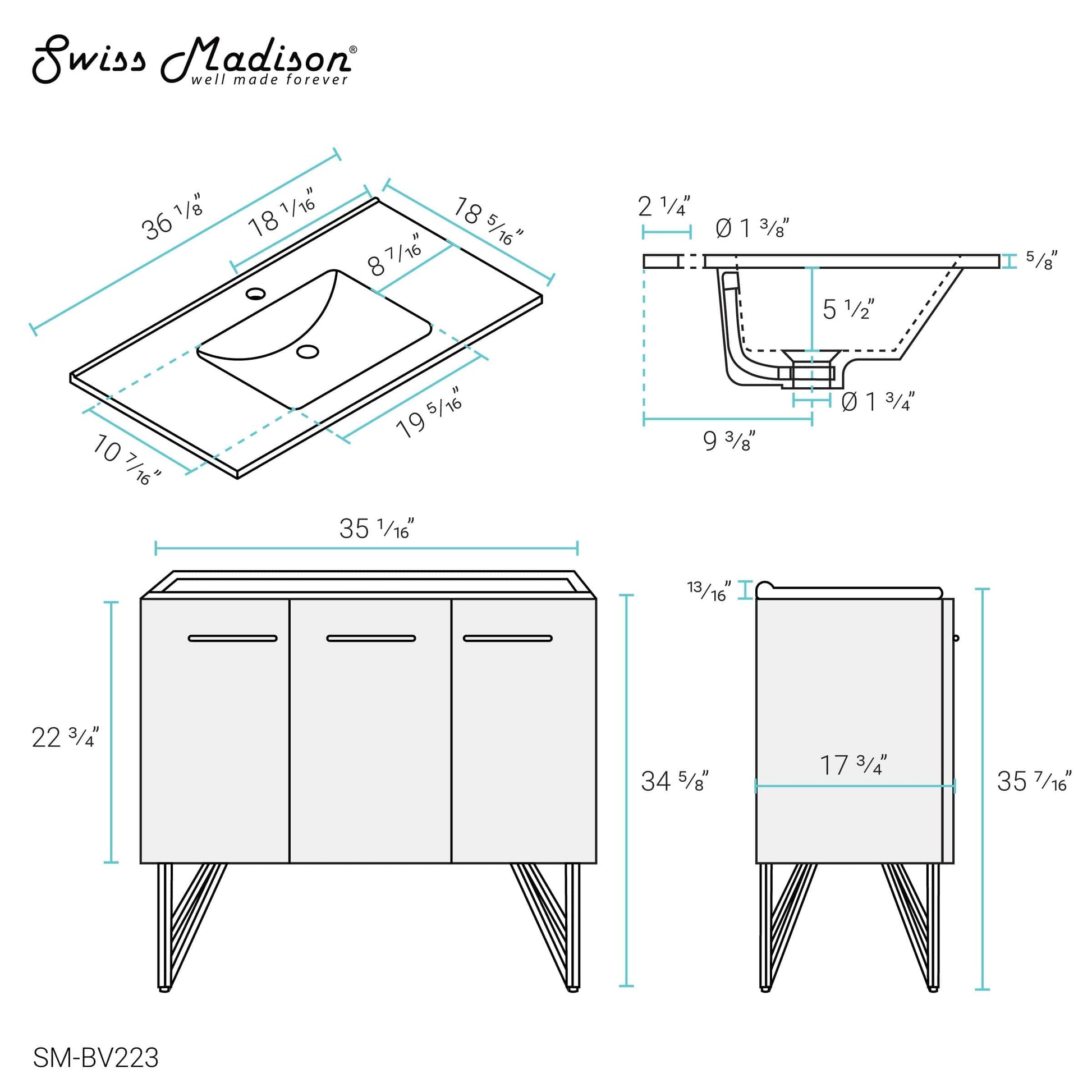 Swiss Madison®
well made forever

36 1/8"
18 1/16"
18 5/16"
8 7/16"
19 5/16"
10 7/16"

2 1/4"
Ø 1 3/8"
5/8"
5 1/2"
Ø 1 3/4"
9 3/8"

35 1/16"
22 3/4"
34 5/8"

13/16"
17 3/4"
35 7/16"

SM-BV223