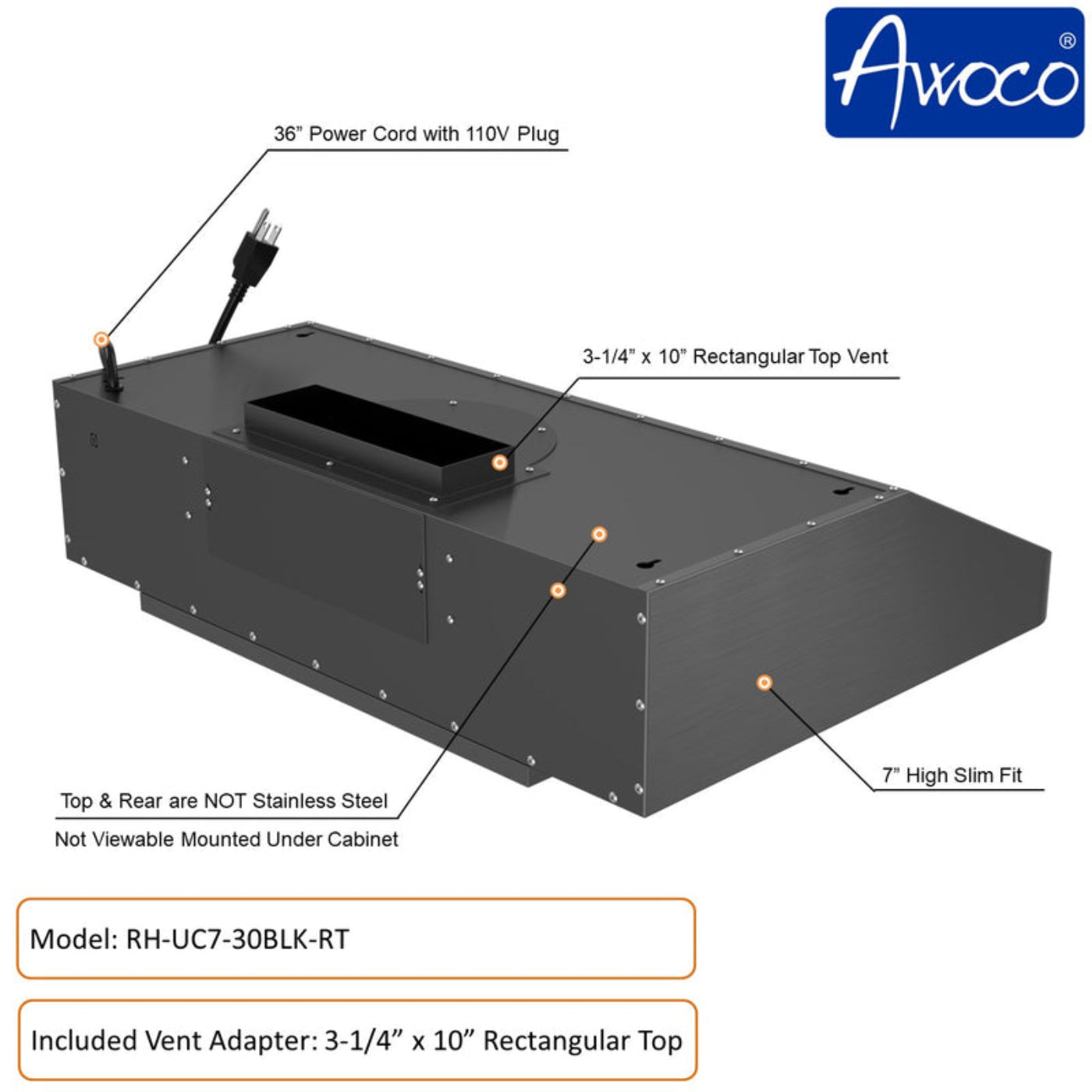 Awoco®

36” Power Cord with 110V Plug

3-1/4” x 10” Rectangular Top Vent

7” High Slim Fit

Top & Rear are NOT Stainless Steel

Not Viewable Mounted Under Cabinet

Model: RH-UC7-30BLK-RT

Included Vent Adapter: 3-1/4” x 10” Rectangular Top