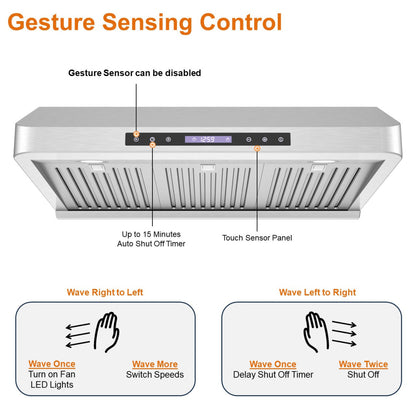 Gesture Sensing Control

Gesture Sensor can be disabled

12:59

Up to 15 Minutes
Auto Shut Off Timer

Touch Sensor Panel

Wave Right to Left

Wave Once
Turn on Fan
LED Lights

Wave More
Switch Speeds

Wave Left to Right

Wave Once
Delay Shut Off Timer

Wave Twice
Shut Off