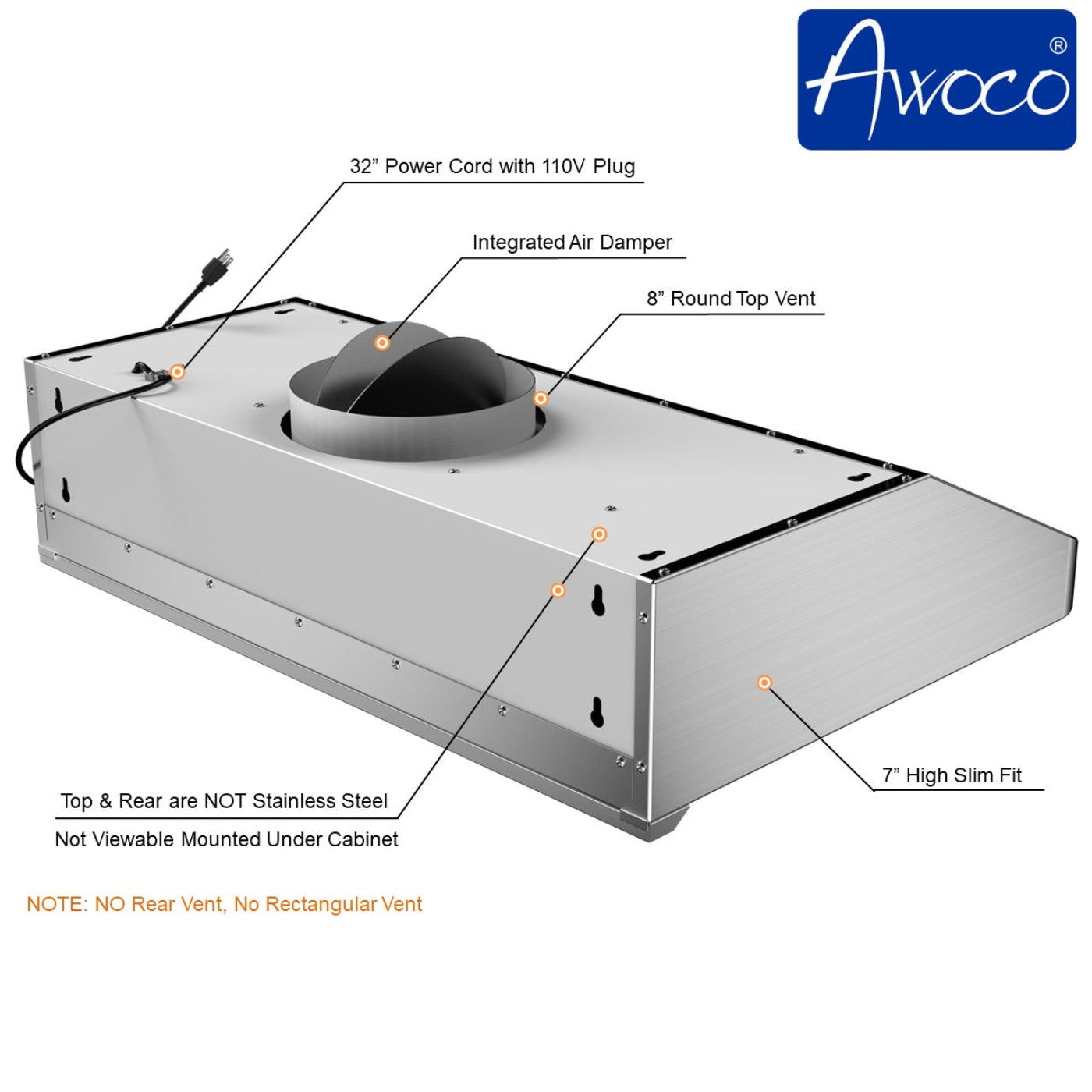 Awoco®

32” Power Cord with 110V Plug

Integrated Air Damper

8” Round Top Vent

7” High Slim Fit

Top & Rear are NOT Stainless Steel

Not Viewable Mounted Under Cabinet

NOTE: NO Rear Vent, No Rectangular Vent