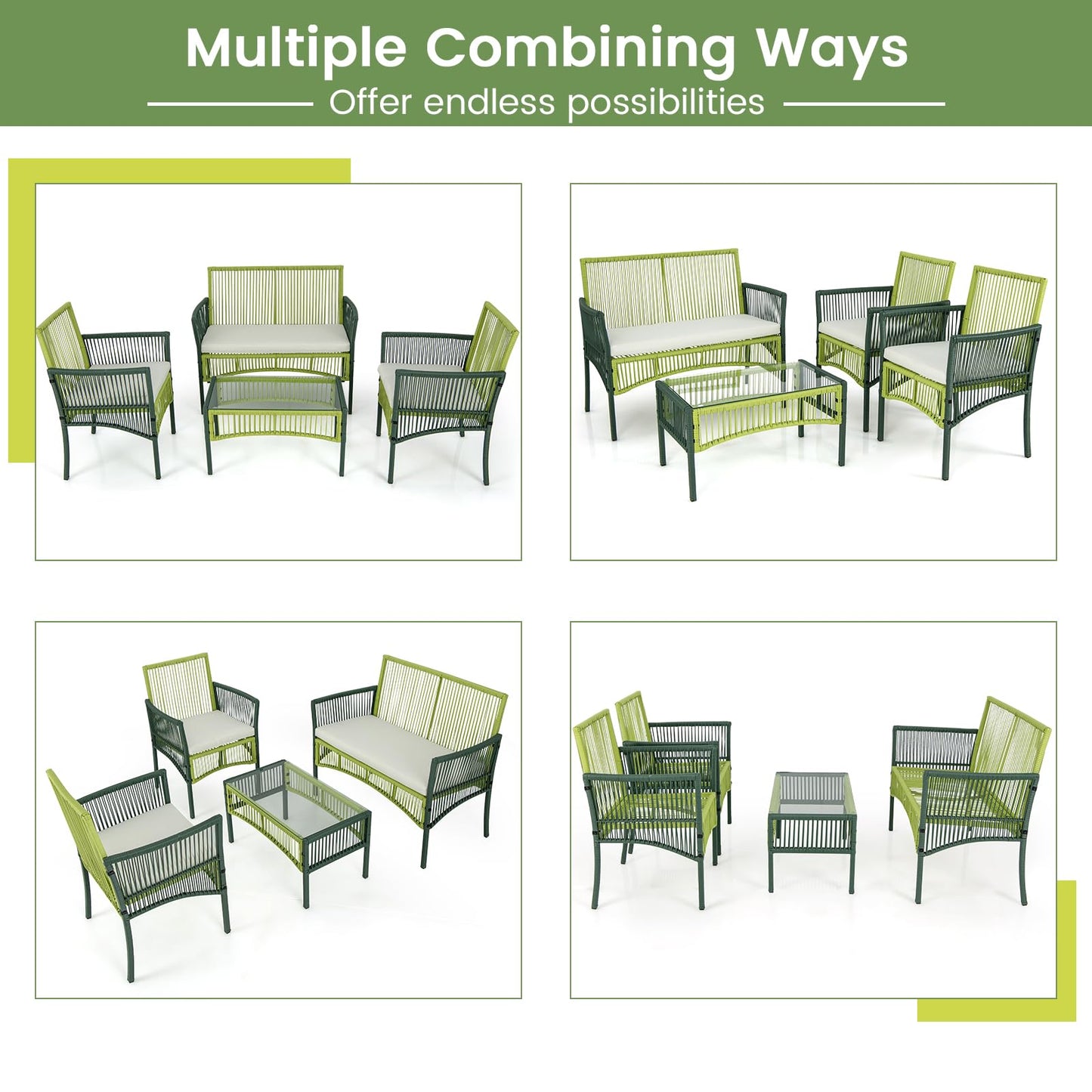 Multiple Combining Ways

Offer endless possibilities